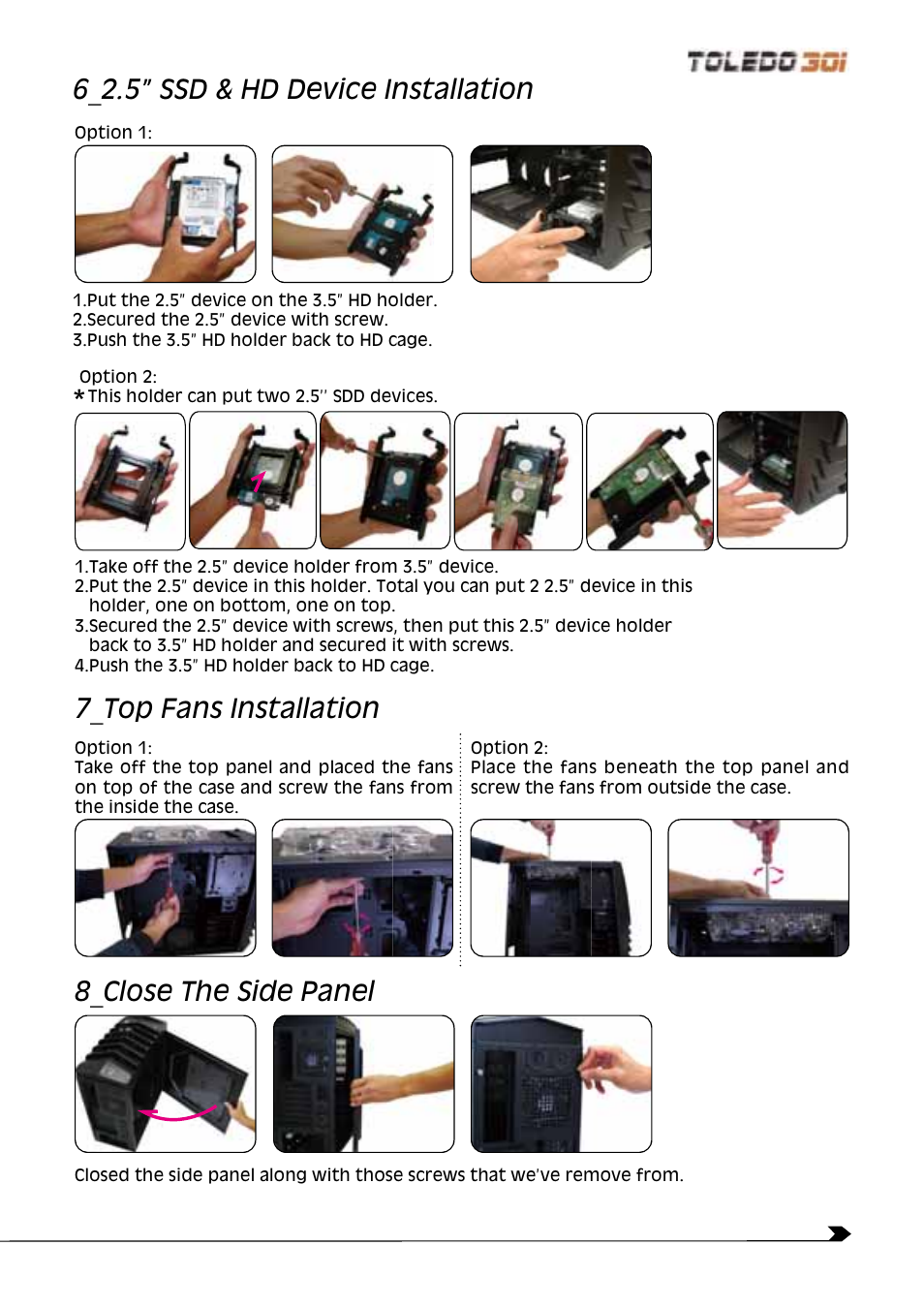 TOLEDO 30i

6_2.5" SSD & HD Device Installation

Option 1:

1.Put the 2.5" device on the 3.5" HD holder.
2.Secured the 2.5" device with screw.
3.Push the 3.5" HD holder back to HD cage.

Option 2:
*This holder can put two 2.5'' SDD devices.

1.Take off the 2.5" device holder from 3.5" device.
2.Put the 2.5" device in this holder. Total you can put 2 2.5" device in this holder, one on bottom, one on top.
3.Secured the 2.5" device with screws, then put this 2.5" device holder back to 3.5" HD holder and secured it with screws.
4.Push the 3.5" HD holder back to HD cage.

7_Top Fans Installation

Option 1:
Take off the top panel and placed the fans on top of the case and screw the fans from the inside the case.

Option 2:
Place the fans beneath the top panel and screw the fans from outside the case.

8_Close The Side Panel

Closed the side panel along with those screws that we've remove from.