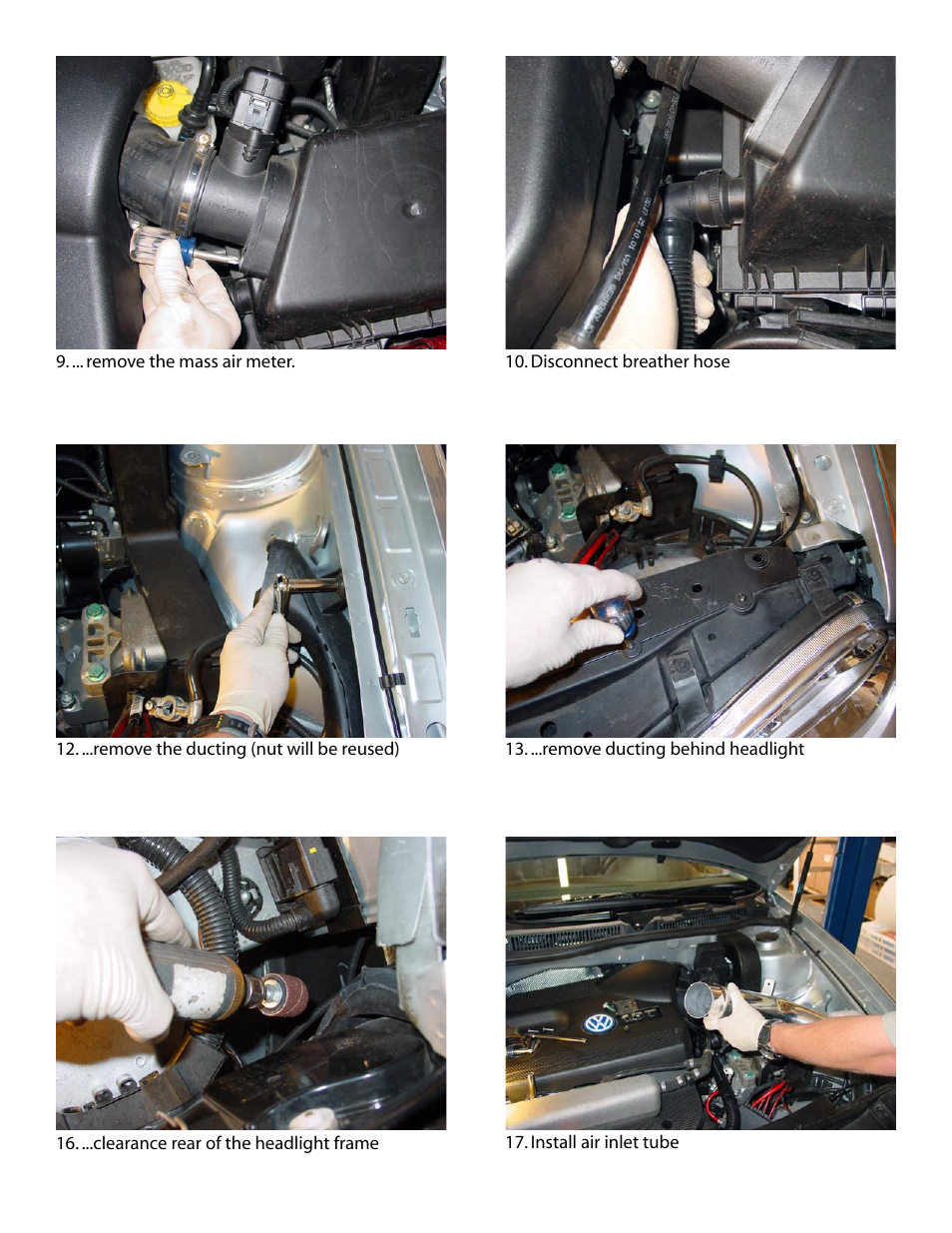 9. ... remove the mass air meter.

10. Disconnect breather hose

12. ...remove the ducting (nut will be reused)

13. ...remove ducting behind headlight

16. ...clearance rear of the headlight frame

17. Install air inlet tube