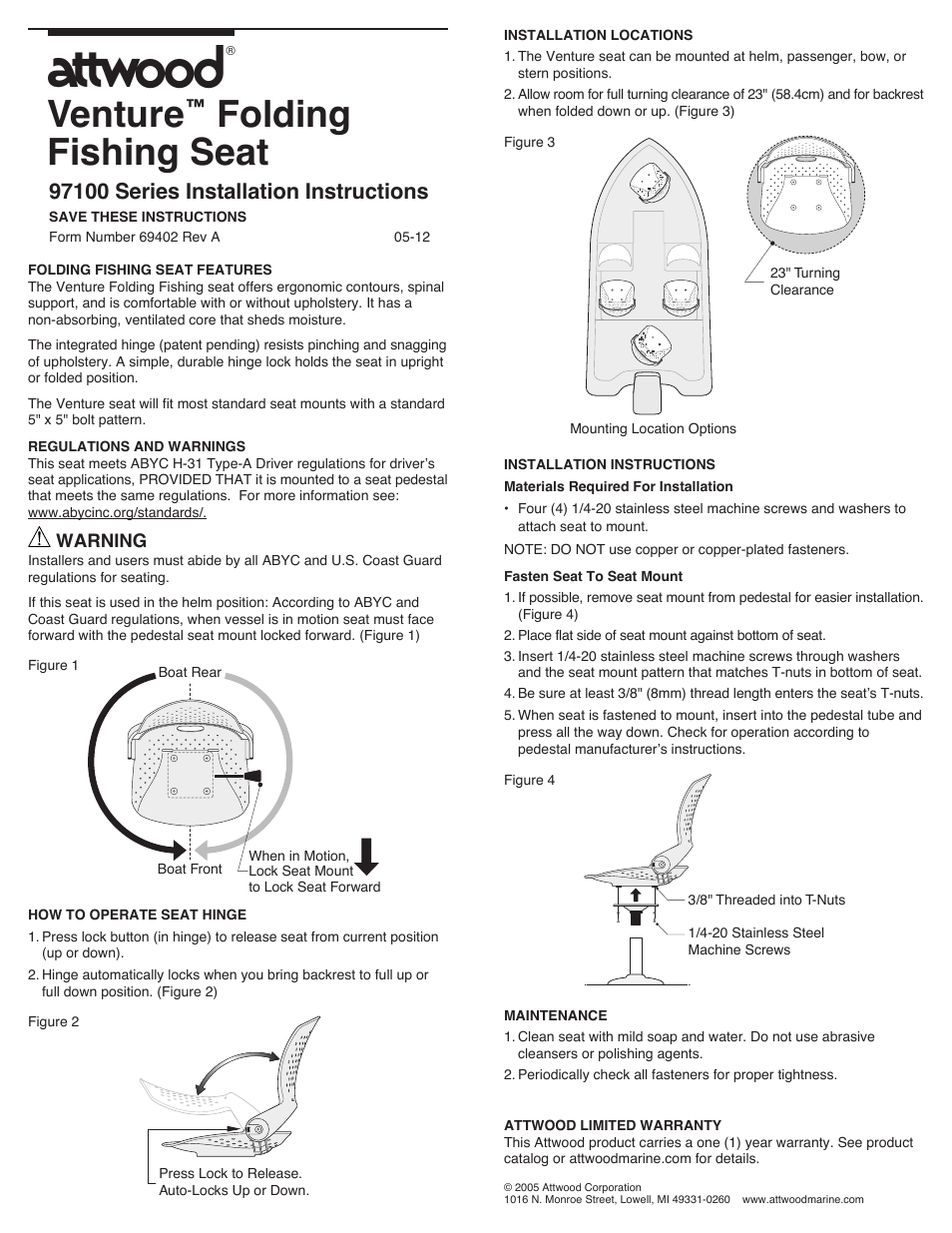 attwood®

Venture™ Folding Fishing Seat

97100 Series Installation Instructions

SAVE THESE INSTRUCTIONS

Form Number 69402 Rev A 05-12

FOLDING FISHING SEAT FEATURES

The Venture Folding Fishing seat offers ergonomic contours, spinal support, and is comfortable with or without upholstery. It has a non-absorbing, ventilated core that sheds moisture.

The integrated hinge (patent pending) resists pinching and snagging of upholstery. A simple, durable hinge lock holds the seat in upright or folded position.

The Venture seat will fit most standard seat mounts with a standard 5" x 5" bolt pattern.

REGULATIONS AND WARNINGS

This seat meets ABYC H-31 Type-A Driver regulations for driver's seat applications, PROVIDED THAT it is mounted to a seat pedestal that meets the same regulations. For more information see: www.abycinc.org/standards/.

WARNING

Installers and users must abide by all ABYC and U.S. Coast Guard regulations for seating.

If this seat is used in the helm position: According to ABYC and Coast Guard regulations, when vessel is in motion seat must face forward with the pedestal seat mount locked forward. (Figure 1)

Figure 1

Boat Rear

Boat Front

When in Motion, Lock Seat Mount to Lock Seat Forward

HOW TO OPERATE SEAT HINGE

1. Press lock button (in hinge) to release seat from current position (up or down).

2. Hinge automatically locks when you bring backrest to full up or full down position. (Figure 2)

Figure 2

Press Lock to Release. Auto-Locks Up or Down.

INSTALLATION LOCATIONS

1. The Venture seat can be mounted at helm, passenger, bow, or stern positions.

2. Allow room for full turning clearance of 23" (58.4cm) and for backrest when folded down or up. (Figure 3)

Figure 3

23" Turning Clearance

Mounting Location Options

INSTALLATION INSTRUCTIONS

Materials Required For Installation

• Four (4) 1/4-20 stainless steel machine screws and washers to attach seat to mount.

NOTE: DO NOT use copper or copper-plated fasteners.

Fasten Seat To Seat Mount

1. If possible, remove seat mount from pedestal for easier installation. (Figure 4)

2. Place flat side of seat mount against bottom of seat.

3. Insert 1/4-20 stainless steel machine screws through washers and the seat mount pattern that matches T-nuts in bottom of seat.

4. Be sure at least 3/8" (8mm) thread length enters the seat's T-nuts.

5. When seat is fastened to mount, insert into the pedestal tube and press all the way down. Check for operation according to pedestal manufacturer's instructions.

Figure 4

3/8" Threaded into T-Nuts

1/4-20 Stainless Steel Machine Screws

MAINTENANCE

1. Clean seat with mild soap and water. Do not use abrasive cleansers or polishing agents.

2. Periodically check all fasteners for proper tightness.

ATTWOOD LIMITED WARRANTY

This Attwood product carries a one (1) year warranty. See product catalog or attwoodmarine.com for details.

© 2005 Attwood Corporation
1016 N. Monroe Street, Lowell, MI 49331-0260 www.attwoodmarine.com