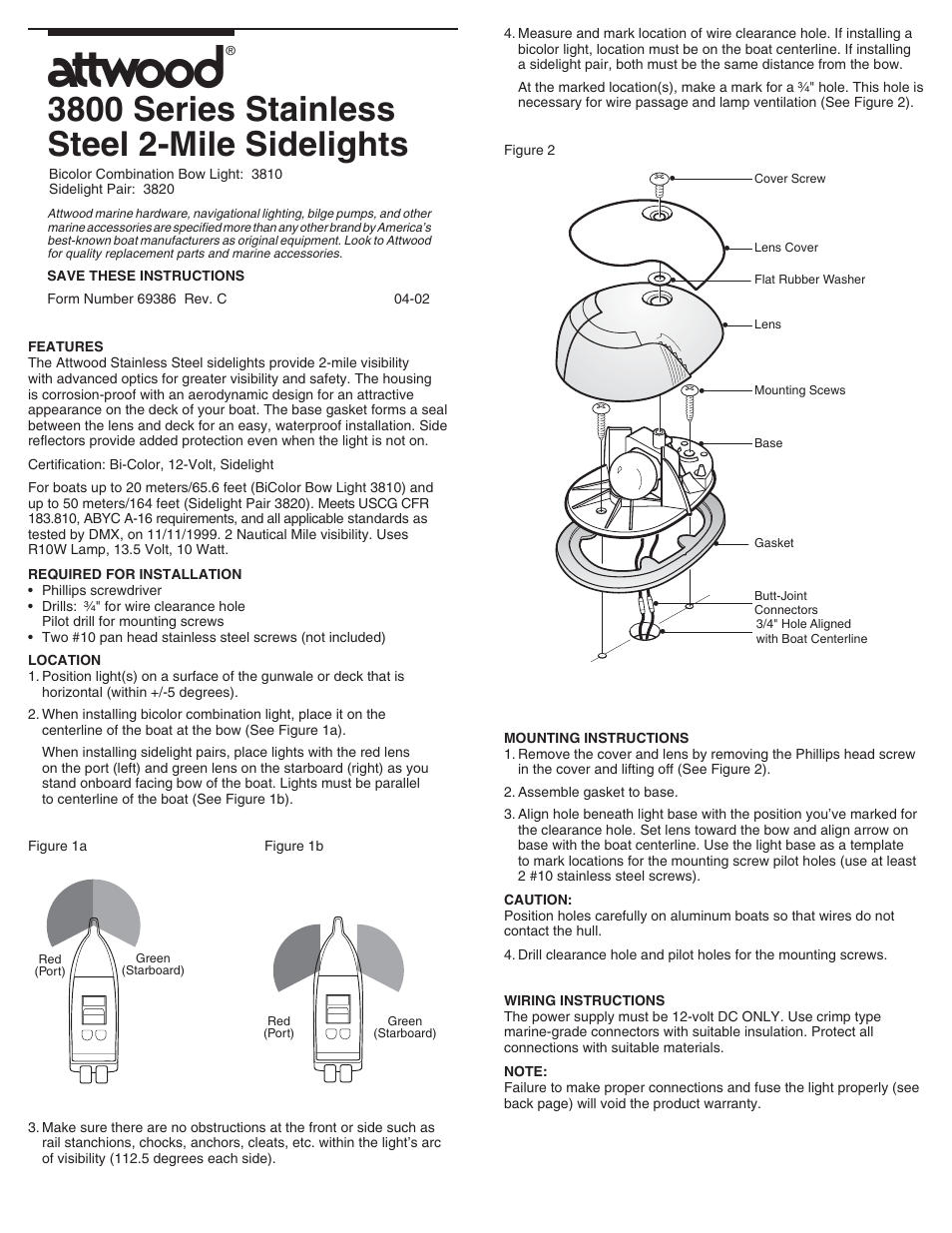 attwood®

3800 Series Stainless Steel 2-Mile Sidelights

Bicolor Combination Bow Light: 3810
Sidelight Pair: 3820

Attwood marine hardware, navigational lighting, bilge pumps, and other marine accessories are specified more than any other brand by America's best-known boat manufacturers as original equipment. Look to Attwood for quality replacement parts and marine accessories.

SAVE THESE INSTRUCTIONS

Form Number 69386 Rev. C 04-02

FEATURES
The Attwood Stainless Steel sidelights provide 2-mile visibility with advanced optics for greater visibility and safety. The housing is corrosion-proof with an aerodynamic design for an attractive appearance on the deck of your boat. The base gasket forms a seal between the lens and deck for an easy, waterproof installation. Side reflectors provide added protection even when the light is not on.

Certification: Bi-Color, 12-Volt, Sidelight

For boats up to 20 meters/65.6 feet (BiColor Bow Light 3810) and up to 50 meters/164 feet (Sidelight Pair 3820). Meets USCG CFR 183.810, ABYC A-16 requirements, and all applicable standards as tested by DMX, on 11/11/1999. 2 Nautical Mile visibility. Uses R10W Lamp, 13.5 Volt, 10 Watt.

REQUIRED FOR INSTALLATION
• Phillips screwdriver
• Drills: ¾" for wire clearance hole
Pilot drill for mounting screws
• Two #10 pan head stainless steel screws (not included)

LOCATION
1. Position light(s) on a surface of the gunwale or deck that is horizontal (within +/-5 degrees).
2. When installing bicolor combination light, place it on the centerline of the boat at the bow (See Figure 1a).
When installing sidelight pairs, place lights with the red lens on the port (left) and green lens on the starboard (right) as you stand onboard facing bow of the boat. Lights must be parallel to centerline of the boat (See Figure 1b).

Figure 1a

Red (Port)
Green (Starboard)

Figure 1b

Red (Port)
Green (Starboard)

3. Make sure there are no obstructions at the front or side such as rail stanchions, chocks, anchors, cleats, etc. within the light's arc of visibility (112.5 degrees each side).

4. Measure and mark location of wire clearance hole. If installing a bicolor light, location must be on the boat centerline. If installing a sidelight pair, both must be the same distance from the bow.
At the marked location(s), make a mark for a ¾" hole. This hole is necessary for wire passage and lamp ventilation (See Figure 2).

Figure 2

Cover Screw
Lens Cover
Flat Rubber Washer
Lens
Mounting Scews
Base
Gasket
Butt-Joint Connectors
3/4" Hole Aligned with Boat Centerline

MOUNTING INSTRUCTIONS
1. Remove the cover and lens by removing the Phillips head screw in the cover and lifting off (See Figure 2).
2. Assemble gasket to base.
3. Align hole beneath light base with the position you've marked for the clearance hole. Set lens toward the bow and align arrow on base with the boat centerline. Use the light base as a template to mark locations for the mounting screw pilot holes (use at least 2 #10 stainless steel screws).

CAUTION:
Position holes carefully on aluminum boats so that wires do not contact the hull.

4. Drill clearance hole and pilot holes for the mounting screws.

WIRING INSTRUCTIONS
The power supply must be 12-volt DC ONLY. Use crimp type marine-grade connectors with suitable insulation. Protect all connections with suitable materials.

NOTE:
Failure to make proper connections and fuse the light properly (see back page) will void the product warranty.