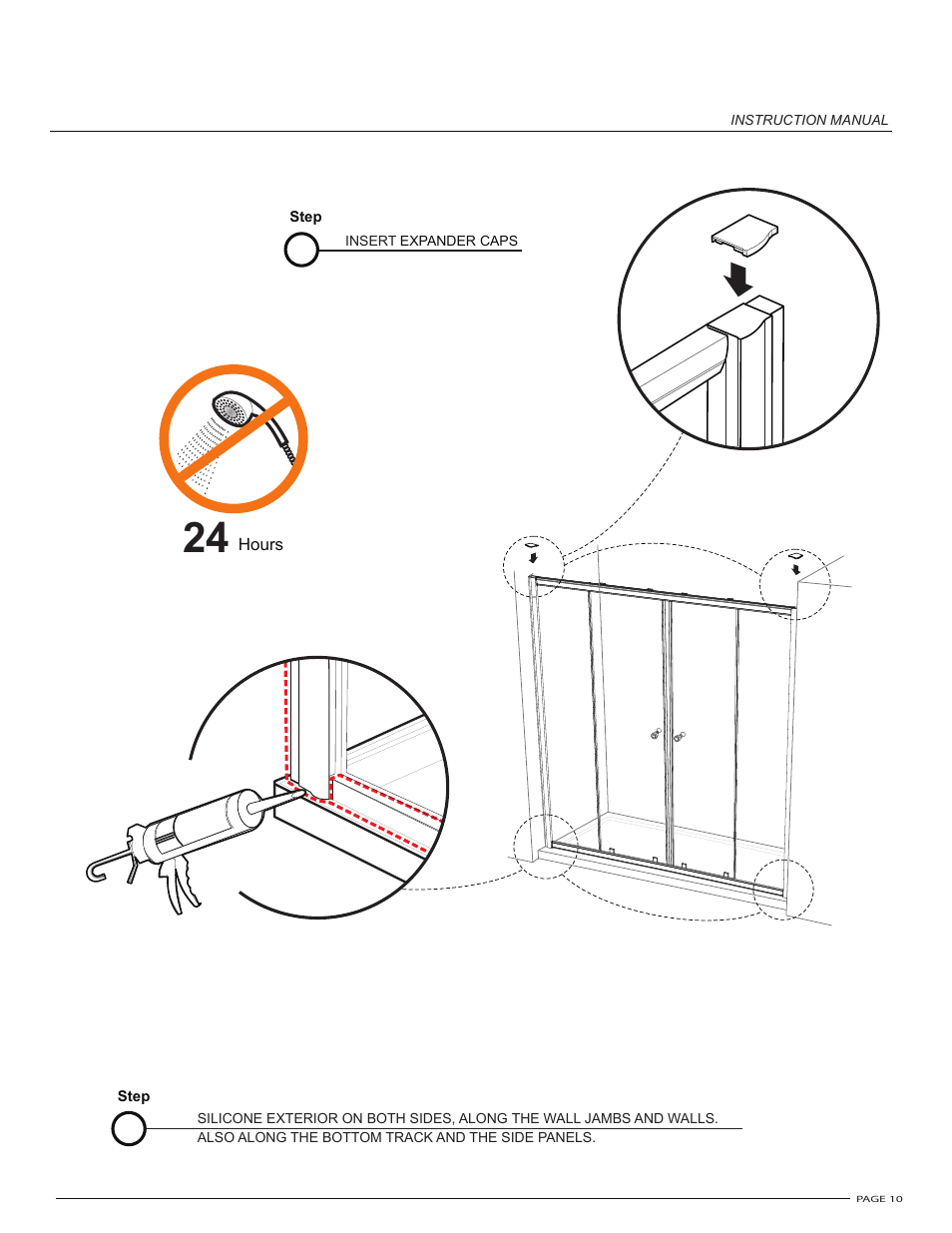 INSTRUCTION MANUAL

Step

INSERT EXPANDER CAPS

24 Hours

Step

SILICONE EXTERIOR ON BOTH SIDES, ALONG THE WALL JAMBS AND WALLS. ALSO ALONG THE BOTTOM TRACK AND THE SIDE PANELS.

PAGE 10