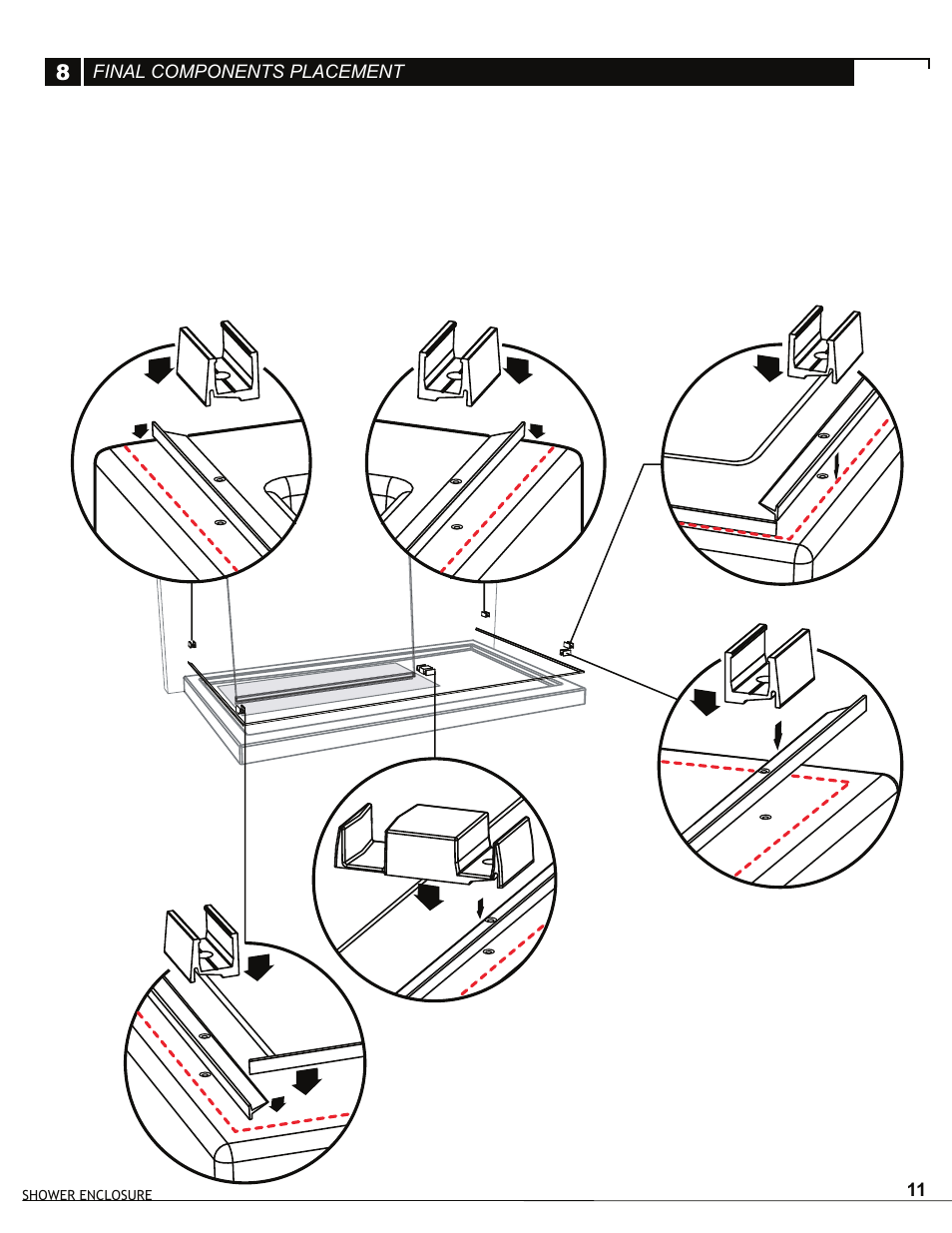 8 FINAL COMPONENTS PLACEMENT

SHOWER ENCLOSURE

11