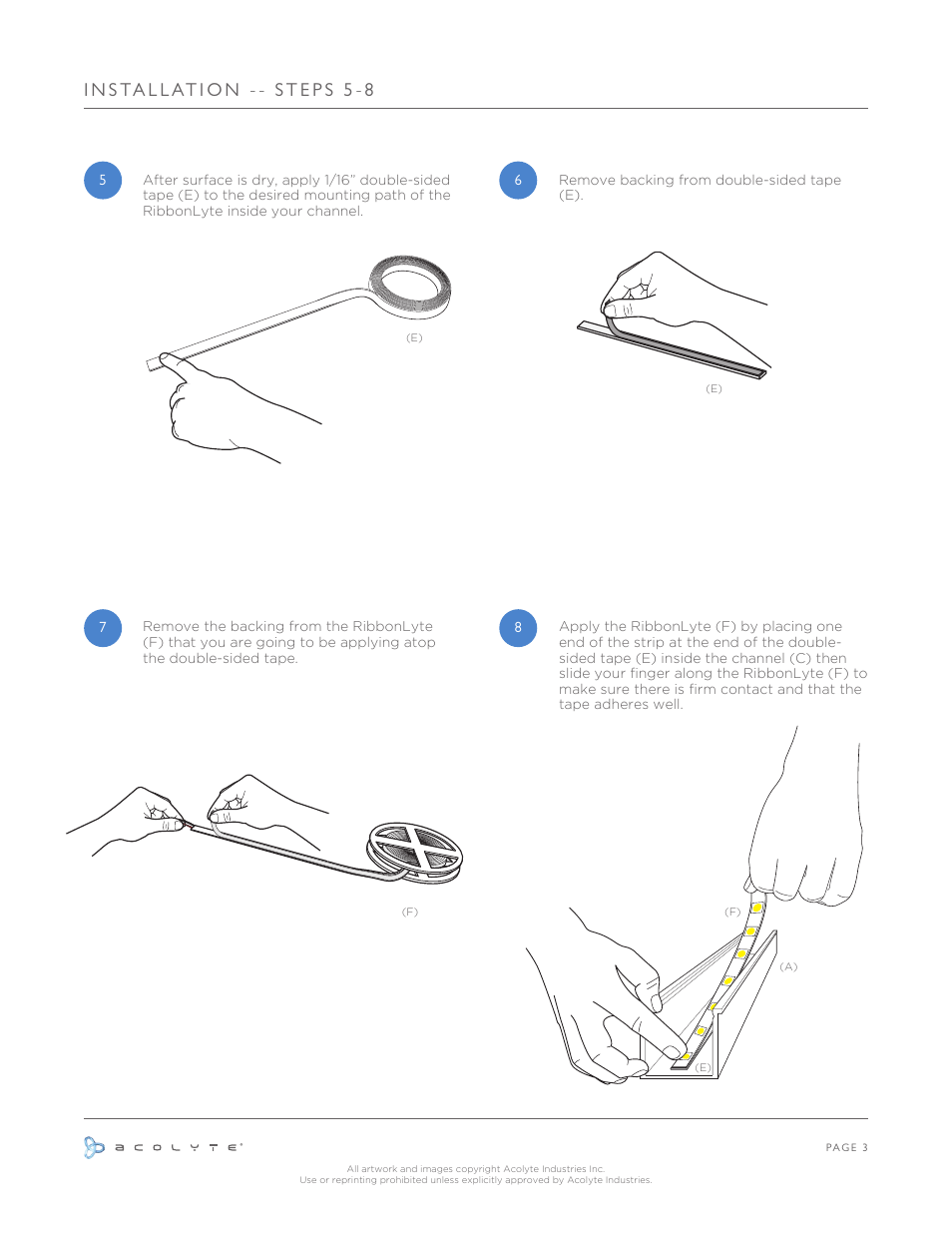 INSTALLATION -- STEPS 5-8

5

After surface is dry, apply 1/16" double-sided tape (E) to the desired mounting path of the RibbonLyte inside your channel.

(E)

6

Remove backing from double-sided tape (E).

(E)

7

Remove the backing from the RibbonLyte (F) that you are going to be applying atop the double-sided tape.

(F)

8

Apply the RibbonLyte (F) by placing one end of the strip at the end of the double-sided tape (E) inside the channel (C) then slide your finger along the RibbonLyte (F) to make sure there is firm contact and that the tape adheres well.

(F)

(A)

(E)

ACOLYTE®

PAGE 3

All artwork and images copyright Acolyte Industries Inc.
Use or reprinting prohibited unless explicitly approved by Acolyte Industries.