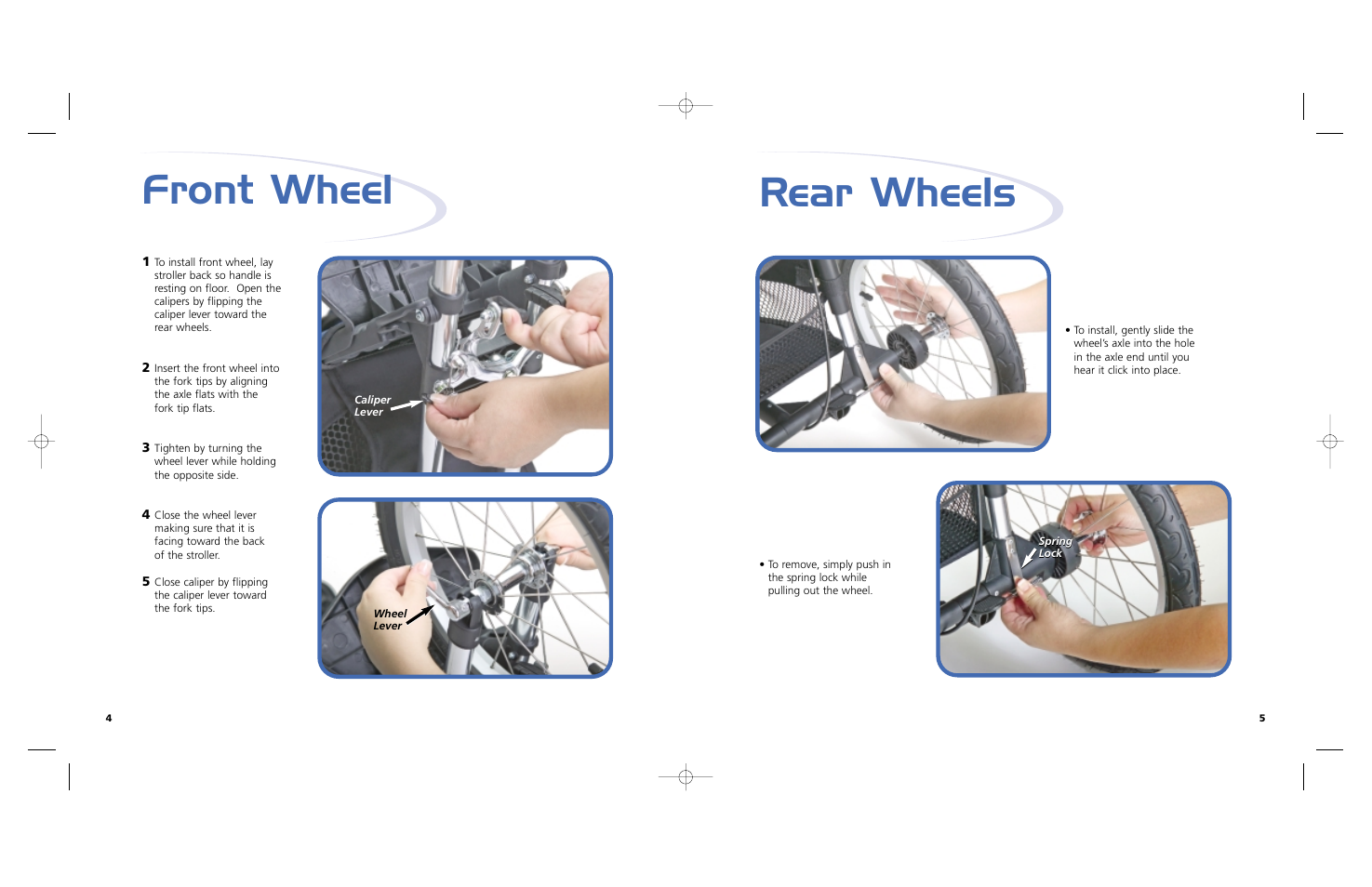 Front Wheel

1 To install front wheel, lay stroller back so handle is resting on floor. Open the calipers by flipping the caliper lever toward the rear wheels.

2 Insert the front wheel into the fork tips by aligning the axle flats with the fork tip flats.

3 Tighten by turning the wheel lever while holding the opposite side.

4 Close the wheel lever making sure that it is facing toward the back of the stroller.

5 Close caliper by flipping the caliper lever toward the fork tips.

Caliper Lever

Wheel Lever

4

Rear Wheels

• To install, gently slide the wheel's axle into the hole in the axle end until you hear it click into place.

• To remove, simply push in the spring lock while pulling out the wheel.

Spring Lock

5