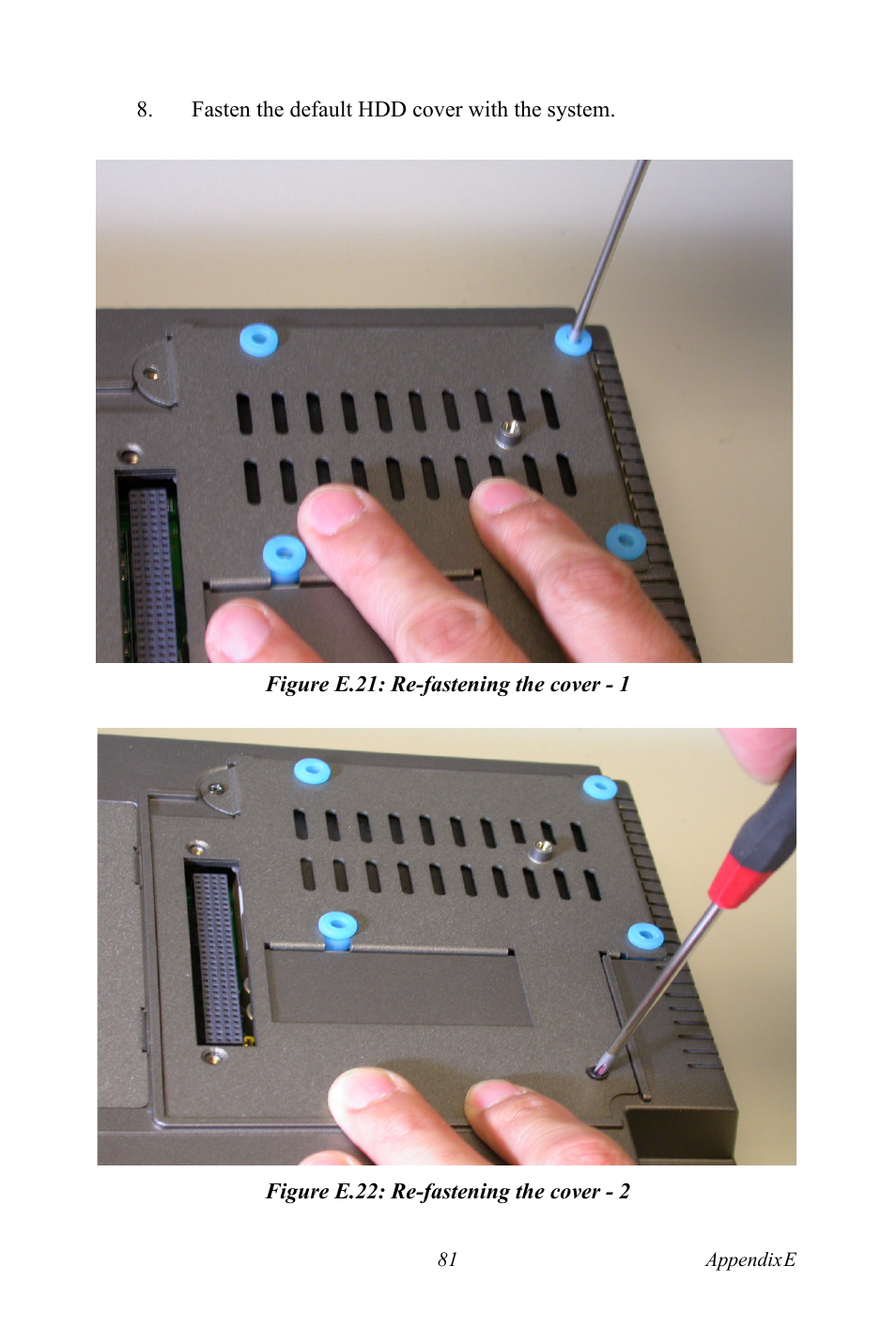 8. Fasten the default HDD cover with the system.

Figure E.21: Re-fastening the cover - 1

Figure E.22: Re-fastening the cover - 2

81

AppendixE