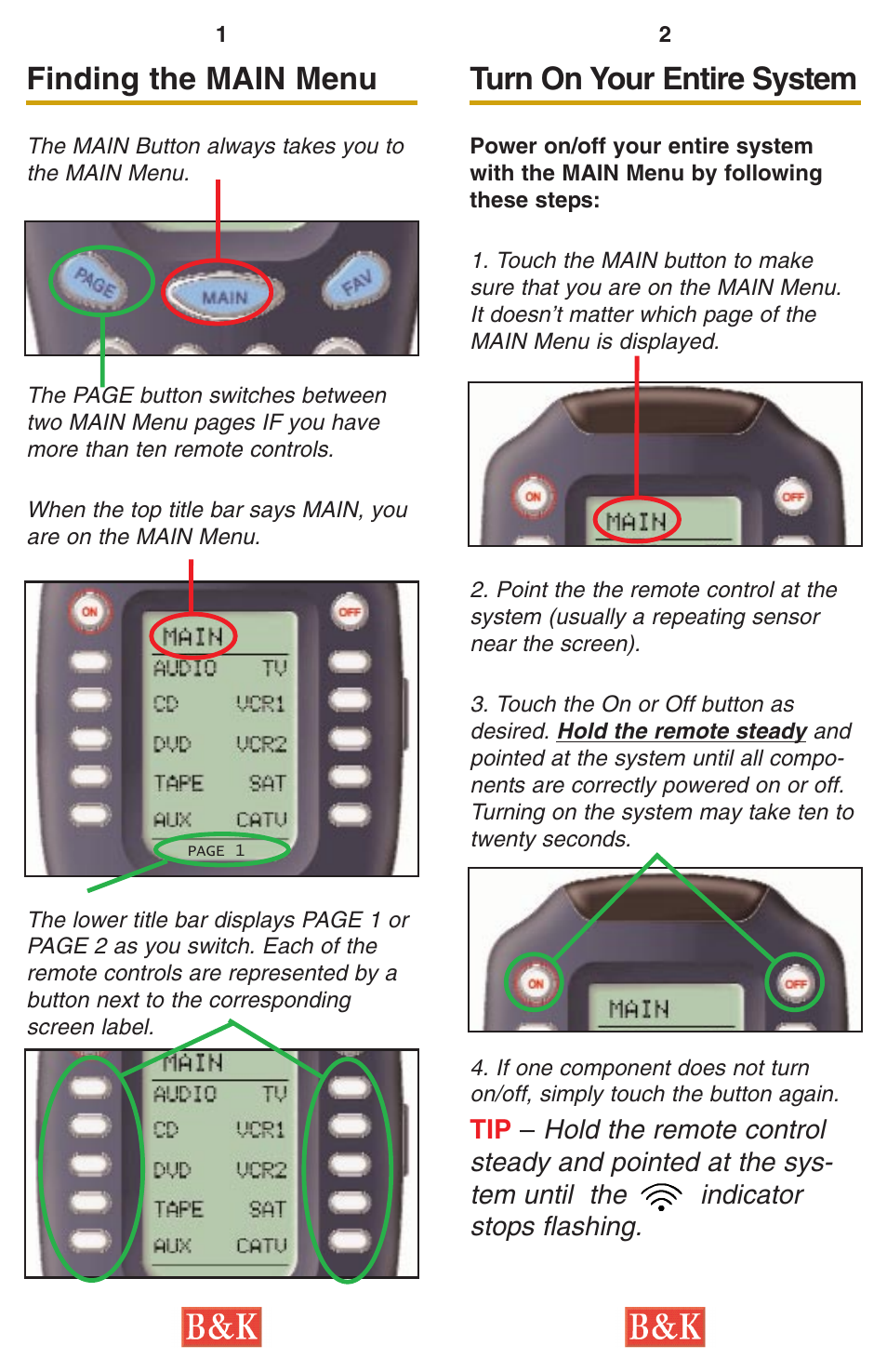 1

Finding the MAIN Menu

The MAIN Button always takes you to the MAIN Menu.

PAGE MAIN FAV

The PAGE button switches between two MAIN Menu pages IF you have more than ten remote controls.

When the top title bar says MAIN, you are on the MAIN Menu.

ON OFF
MAIN
AUDIO TV
CD VCR1
DVD VCR2
TAPE SAT
AUX CATV
PAGE 1

The lower title bar displays PAGE 1 or PAGE 2 as you switch. Each of the remote controls are represented by a button next to the corresponding screen label.

MAIN
AUDIO TV
CD VCR1
DVD VCR2
TAPE SAT
AUX CATV

B&K

2

Turn On Your Entire System

Power on/off your entire system with the MAIN Menu by following these steps:

1. Touch the MAIN button to make sure that you are on the MAIN Menu. It doesn't matter which page of the MAIN Menu is displayed.

ON OFF
MAIN

2. Point the the remote control at the system (usually a repeating sensor near the screen).

3. Touch the On or Off button as desired. Hold the remote steady and pointed at the system until all components are correctly powered on or off. Turning on the system may take ten to twenty seconds.

ON OFF
MAIN

4. If one component does not turn on/off, simply touch the button again.

TIP – Hold the remote control steady and pointed at the system until the indicator stops flashing.

B&K