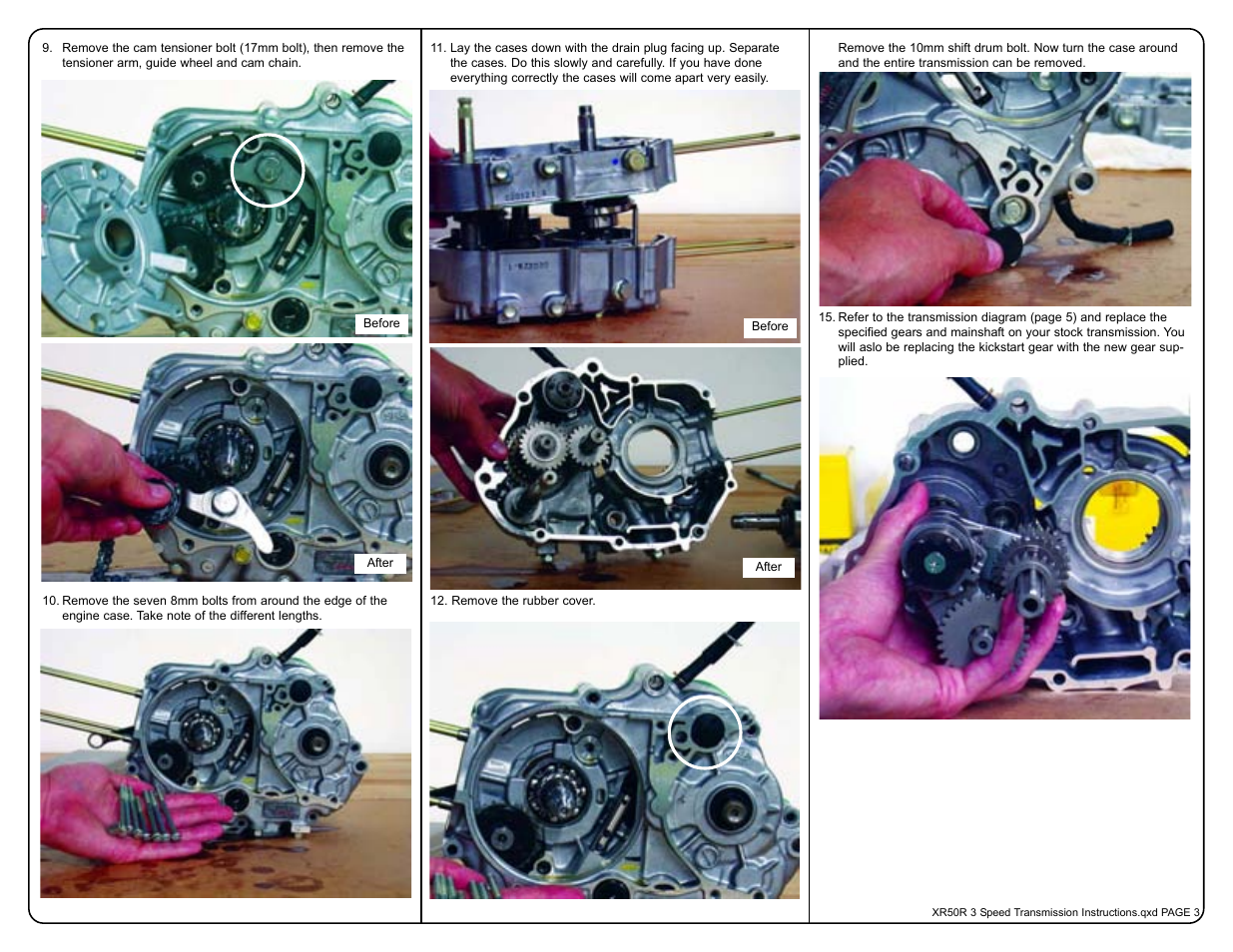 9. Remove the cam tensioner bolt (17mm bolt), then remove the tensioner arm, guide wheel and cam chain.

Before

After

10. Remove the seven 8mm bolts from around the edge of the engine case. Take note of the different lengths.

11. Lay the cases down with the drain plug facing up. Separate the cases. Do this slowly and carefully. If you have done everything correctly the cases will come apart very easily.

Before

After

12. Remove the rubber cover.

Remove the 10mm shift drum bolt. Now turn the case around and the entire transmission can be removed.

15. Refer to the transmission diagram (page 5) and replace the specified gears and mainshaft on your stock transmission. You will aslo be replacing the kickstart gear with the new gear supplied.

XR50R 3 Speed Transmission Instructions.qxd PAGE 3