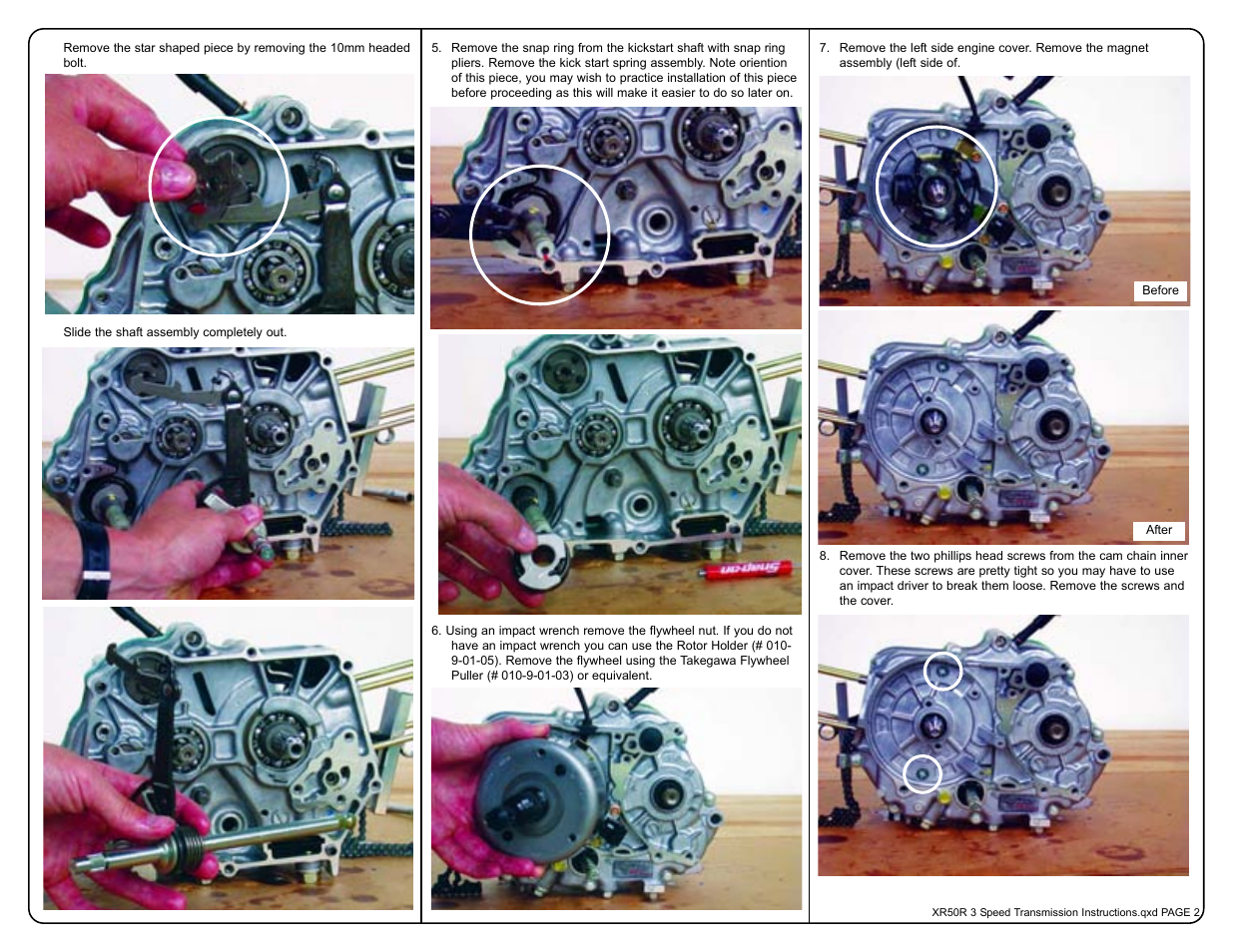 Remove the star shaped piece by removing the 10mm headed bolt.

Slide the shaft assembly completely out.

5. Remove the snap ring from the kickstart shaft with snap ring pliers. Remove the kick start spring assembly. Note oriention of this piece, you may wish to practice installation of this piece before proceeding as this will make it easier to do so later on.

Snap-on

6. Using an impact wrench remove the flywheel nut. If you do not have an impact wrench you can use the Rotor Holder (# 010-9-01-05). Remove the flywheel using the Takegawa Flywheel Puller (# 010-9-01-03) or equivalent.

7. Remove the left side engine cover. Remove the magnet assembly (left side of.

Before

After

8. Remove the two phillips head screws from the cam chain inner cover. These screws are pretty tight so you may have to use an impact driver to break them loose. Remove the screws and the cover.

XR50R 3 Speed Transmission Instructions.qxd PAGE 2