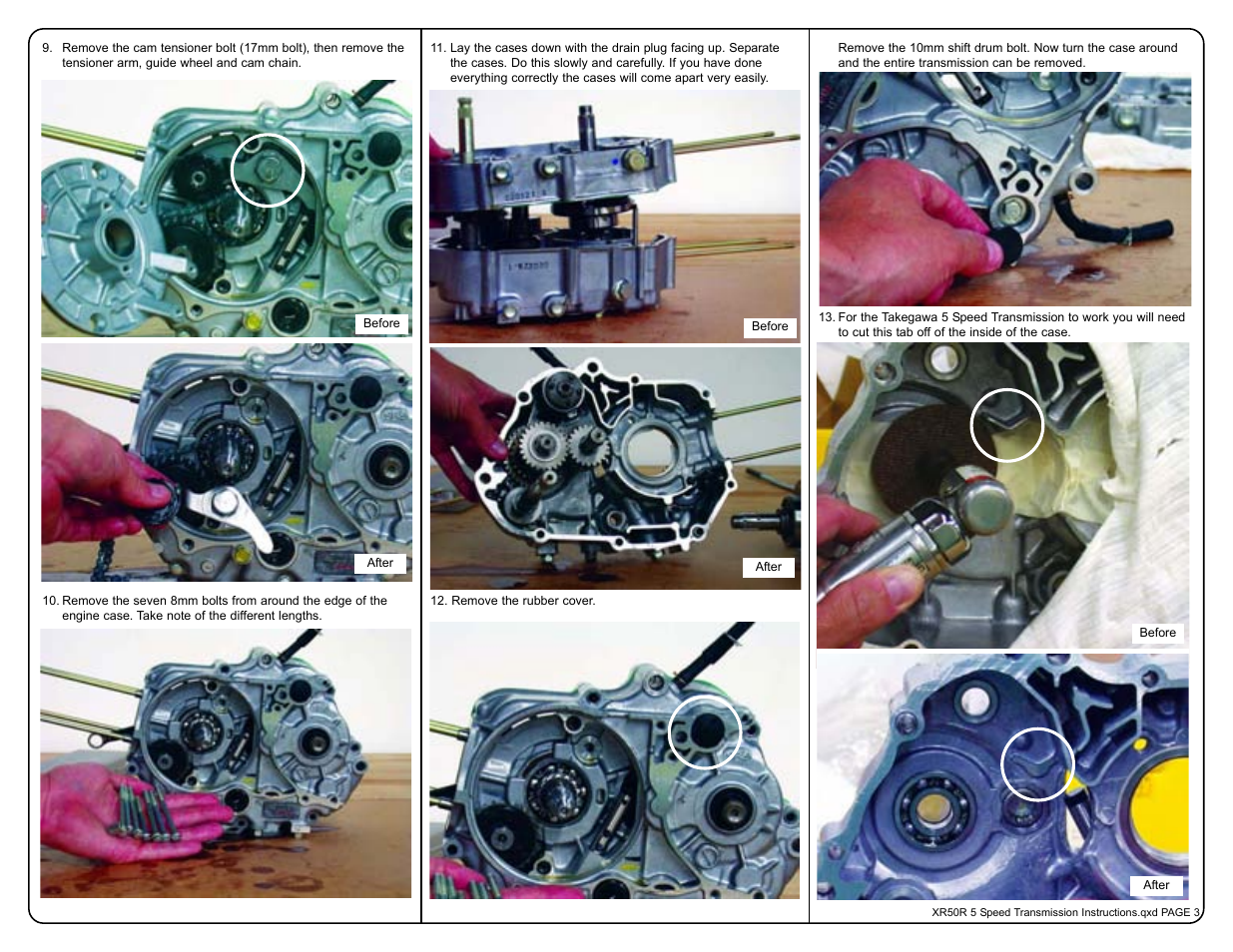 9. Remove the cam tensioner bolt (17mm bolt), then remove the tensioner arm, guide wheel and cam chain.

Before

After

10. Remove the seven 8mm bolts from around the edge of the engine case. Take note of the different lengths.

11. Lay the cases down with the drain plug facing up. Separate the cases. Do this slowly and carefully. If you have done everything correctly the cases will come apart very easily.

Before

After

12. Remove the rubber cover.

Remove the 10mm shift drum bolt. Now turn the case around and the entire transmission can be removed.

13. For the Takegawa 5 Speed Transmission to work you will need to cut this tab off of the inside of the case.

Before

After

XR50R 5 Speed Transmission Instructions.qxd PAGE 3