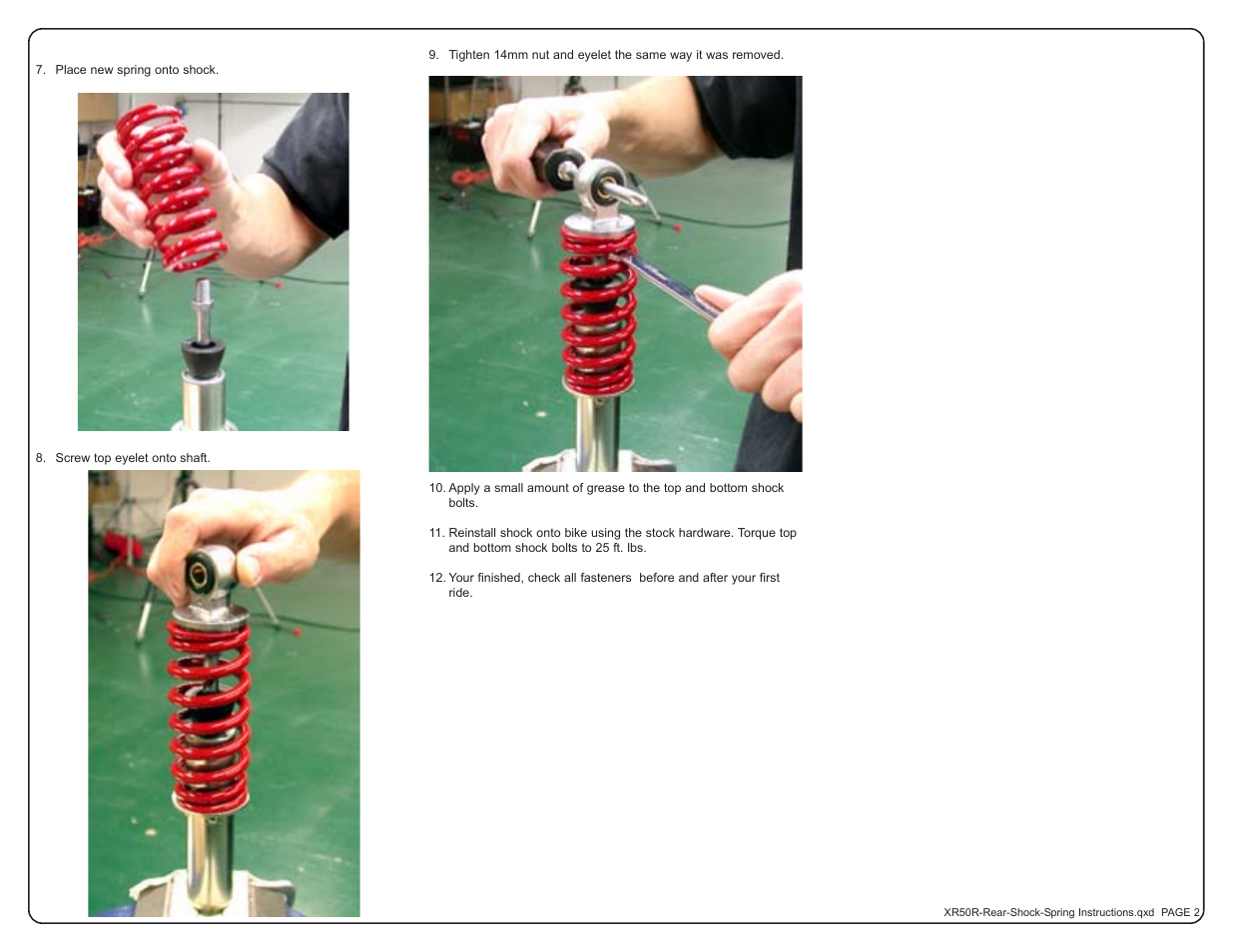 7. Place new spring onto shock.

8. Screw top eyelet onto shaft.

9. Tighten 14mm nut and eyelet the same way it was removed.

10. Apply a small amount of grease to the top and bottom shock bolts.

11. Reinstall shock onto bike using the stock hardware. Torque top and bottom shock bolts to 25 ft. lbs.

12. Your finished, check all fasteners before and after your first ride.

XR50R-Rear-Shock-Spring Instructions.qxd PAGE 2