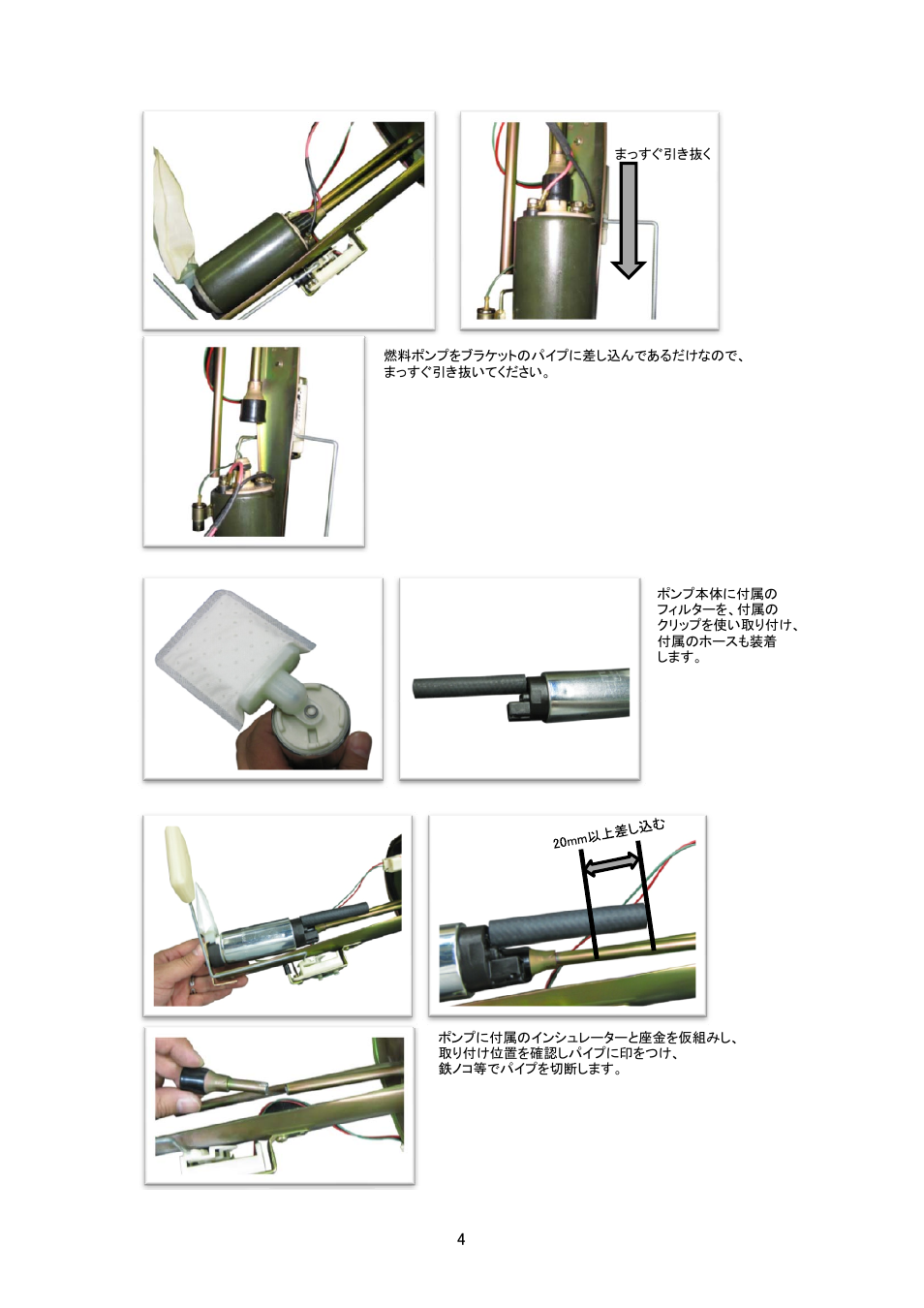 まっすぐ引き抜く

燃料ポンプをブラケットのパイプに差し込んであるだけなので、まっすぐ引き抜いてください。

ポンプ本体に付属のフィルターを、付属のクリップを使い取り付け、付属のホースも装着します。

20mm以上差し込む

ポンプに付属のインシュレーターと座金を仮組みし、取り付け位置を確認しパイプに印をつけ、鉄ノコ等でパイプを切断します。

4