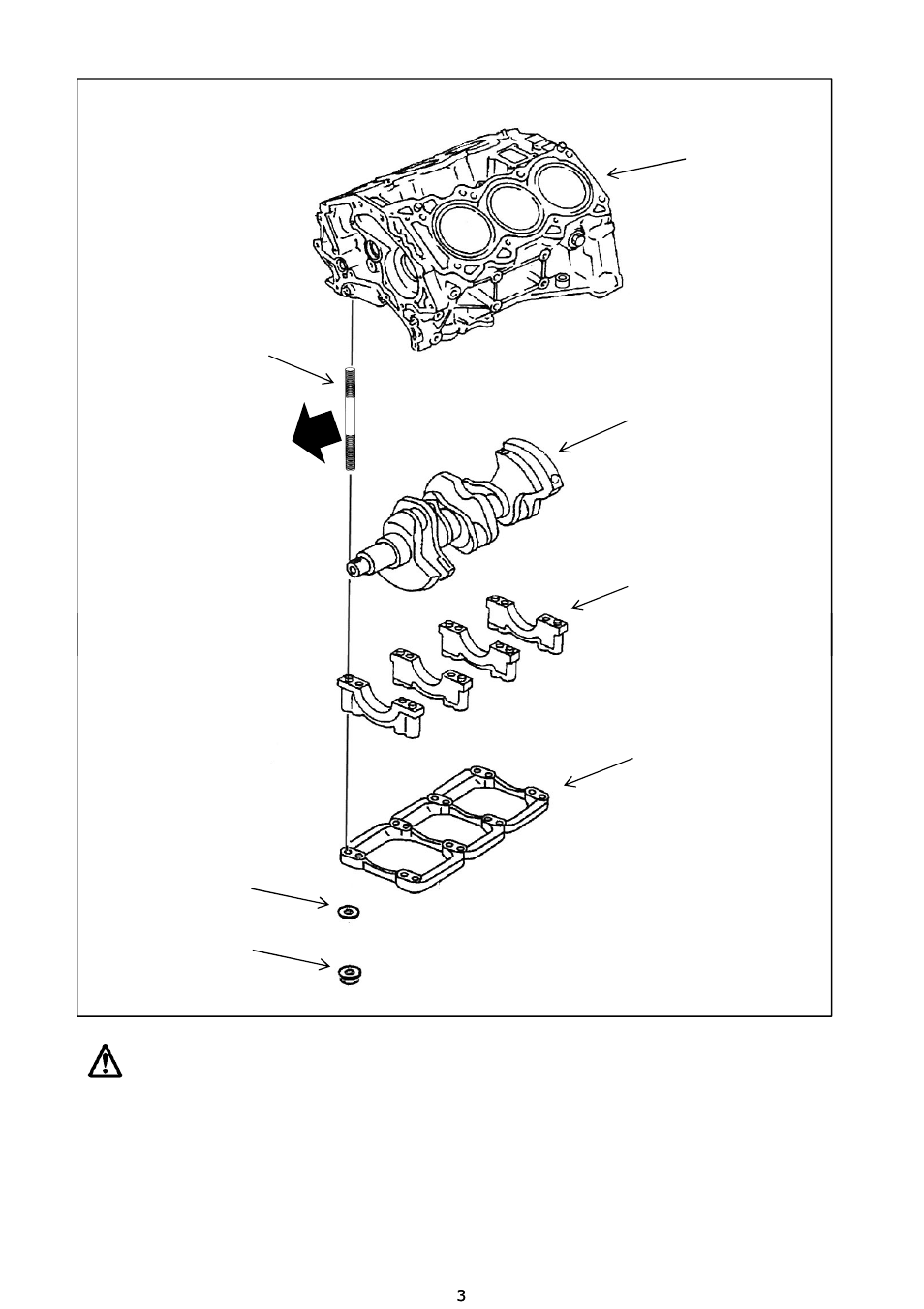 3