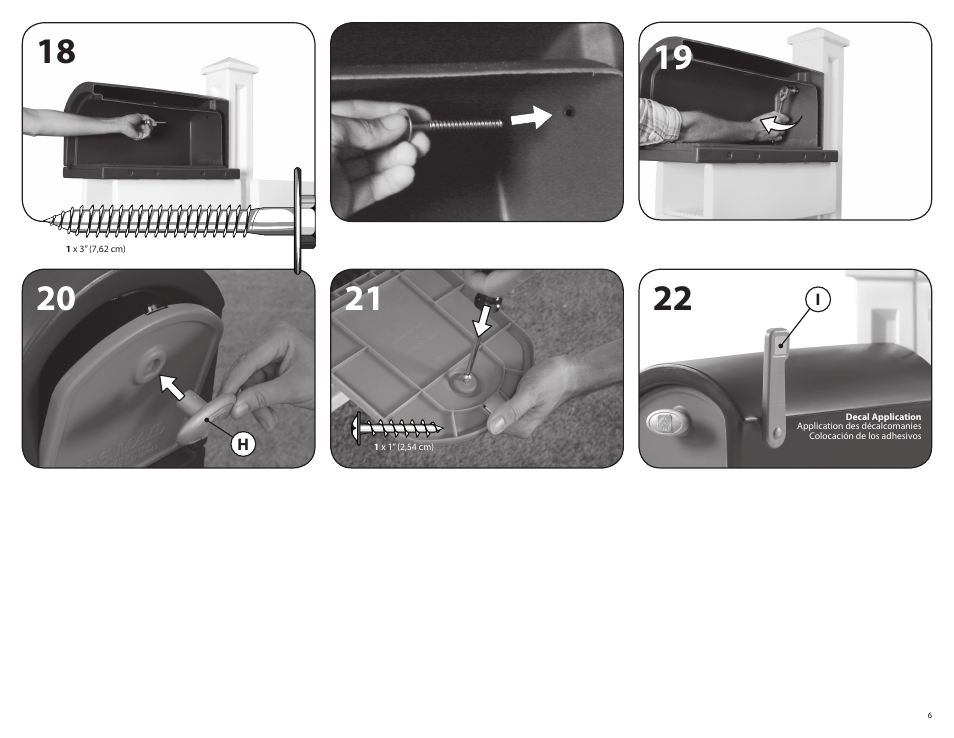 18

1 x 3" (7,62 cm)

19

20

H

21

1 x 1" (2,54 cm)

22

I

Decal Application
Application des décalcomanies
Colocación de los adhesivos

6