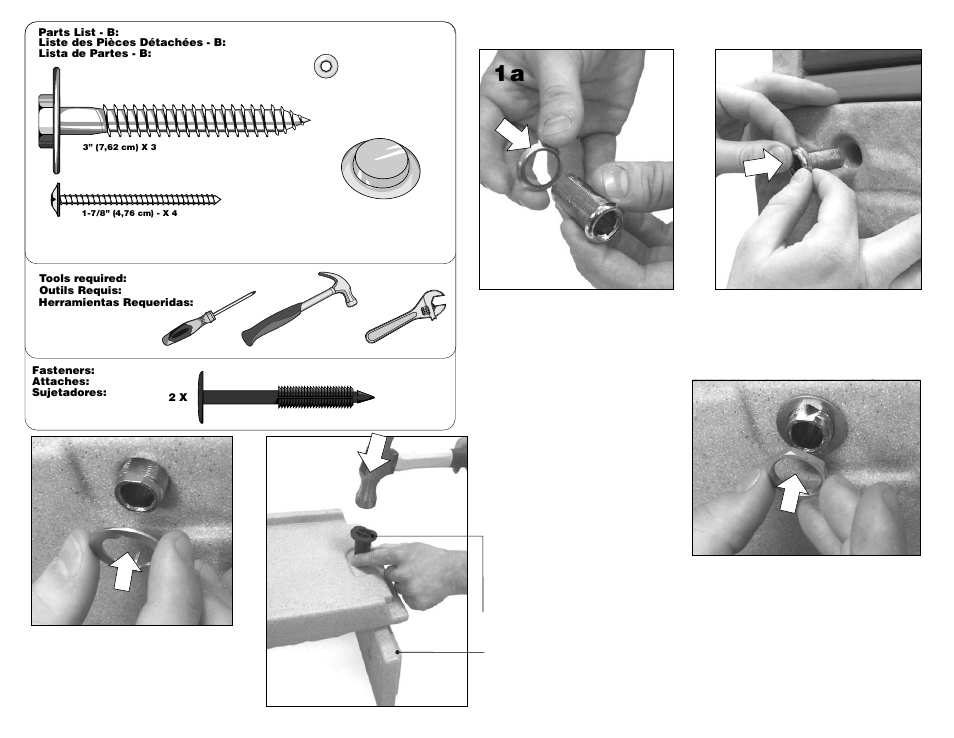 Parts List - B:
Liste des Pièces Détachées - B:
Lista de Partes - B:

3" (7,62 cm) X 3

1-7/8" (4,76 cm) - X 4

Tools required:
Outils Requis:
Herramientas Requeridas:

Fasteners:
Attaches:
Sujetadores:

2 X

1a