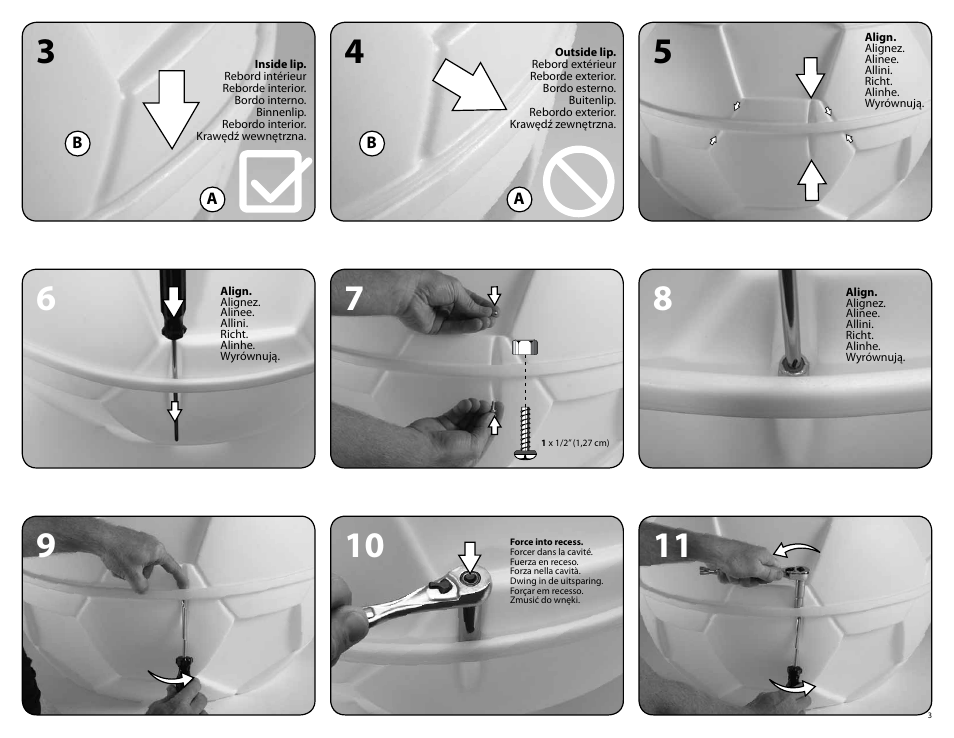 3

Inside lip.
Rebord intérieur
Reborde interior.
Bordo interno.
Binnenlip.
Rebordo interior.
Krawędź wewnętrzna.

B

A

4

Outside lip.
Rebord extérieur
Reborde exterior.
Bordo esterno.
Buitenlip.
Rebordo exterior.
Krawędź zewnętrzna.

B

A

5

Align.
Alignez.
Alinee.
Allini.
Richt.
Alinhe.
Wyrównują.

6

Align.
Alignez.
Alinee.
Allini.
Richt.
Alinhe.
Wyrównują.

7

1 x 1/2" (1,27 cm)

8

Align.
Alignez.
Alinee.
Allini.
Richt.
Alinhe.
Wyrównują.

9

10

Force into recess.
Forcer dans la cavité.
Fuerza en receso.
Forza nella cavità.
Dwing in de uitsparing.
Forçar em recesso.
Zmusić do wnęki.

11

3