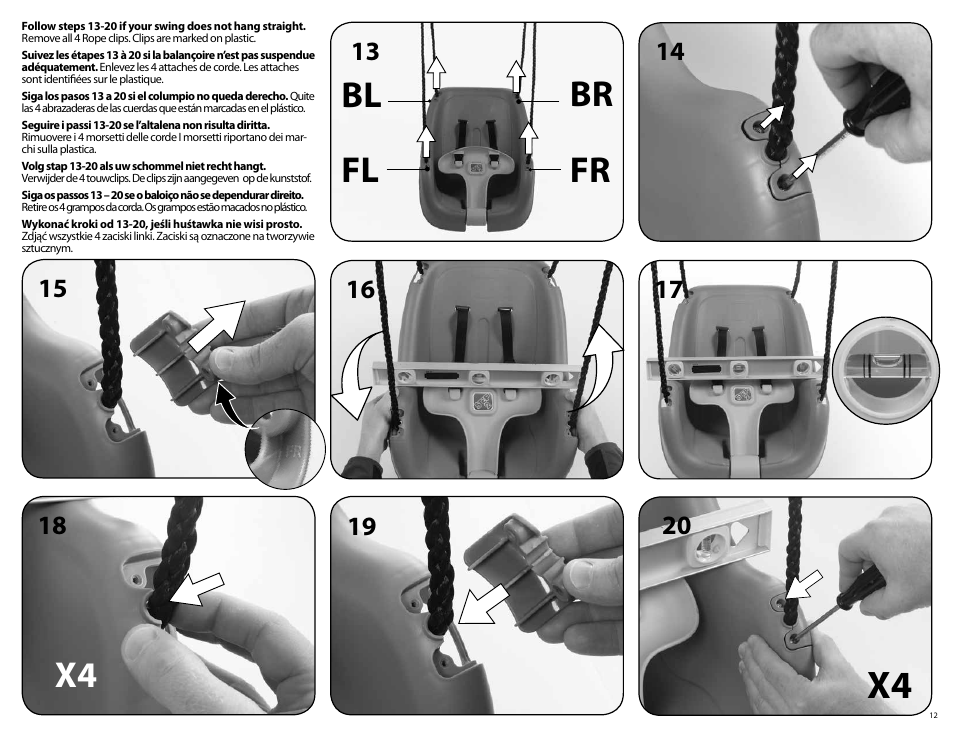 **Follow steps 13-20 if your swing does not hang straight.** Remove all 4 Rope clips. Clips are marked on plastic.

**Suivez les étapes 13 à 20 si la balançoire n'est pas suspendue adéquatement.** Enlevez les 4 attaches de corde. Les attaches sont identifiées sur le plastique.

**Siga los pasos 13 a 20 si el columpio no queda derecho.** Quite las 4 abrazaderas de las cuerdas que están marcadas en el plástico.

**Seguire i passi 13-20 se l'altalena non risulta diritta.** Rimuovere i 4 morsetti delle corde I morsetti riportano dei marchi sulla plastica.

**Volg stap 13-20 als uw schommel niet recht hangt.** Verwijder de 4 touwclips. De clips zijn aangegeven op de kunststof.

**Siga os passos 13 – 20 se o baloiço não se dependurar direito.** Retire os 4 grampos da corda. Os grampos estão macados no plástico.

**Wykonać kroki od 13-20, jeśli huśtawka nie wisi prosto.** Zdjąć wszystkie 4 zaciski linki. Zaciski są oznaczone na tworzywie sztucznym.

13

BL

BR

FL

FR

14

15

FR

16

17

18

X4

19

20

X4

12