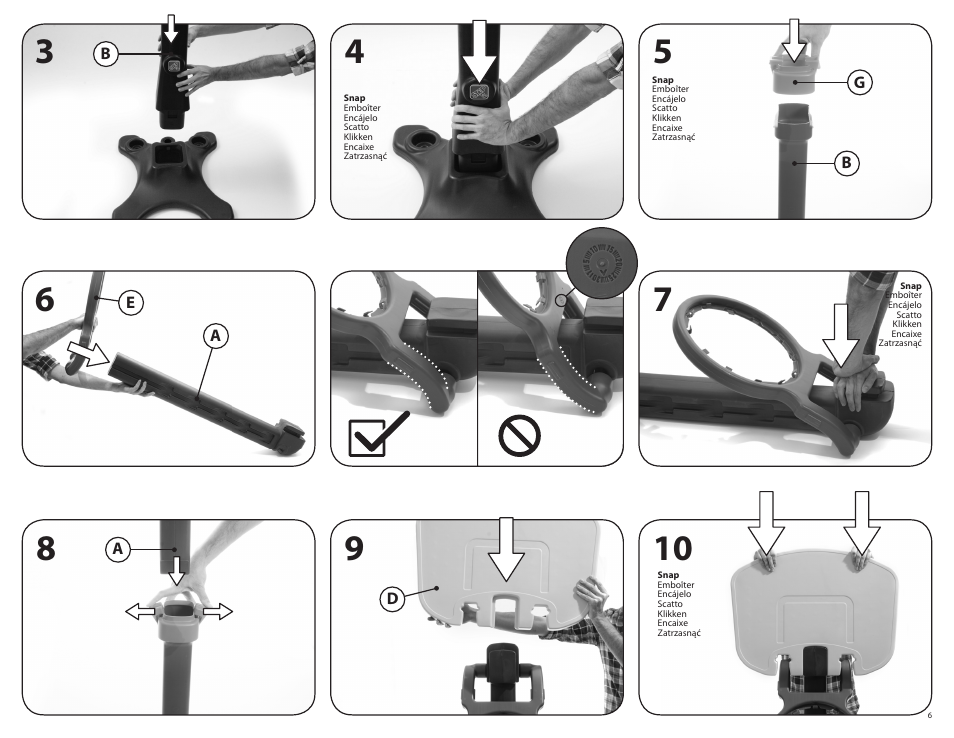 3

B

4

Snap
Emboîter
Encájelo
Scatto
Klikken
Encaixe
Zatrzasnąć

5

Snap
Emboîter
Encájelo
Scatto
Klikken
Encaixe
Zatrzasnąć

G

B

6

E

A

7

Snap
Emboîter
Encájelo
Scatto
Klikken
Encaixe
Zatrzasnąć

8

A

9

D

10

Snap
Emboîter
Encájelo
Scatto
Klikken
Encaixe
Zatrzasnąć

6