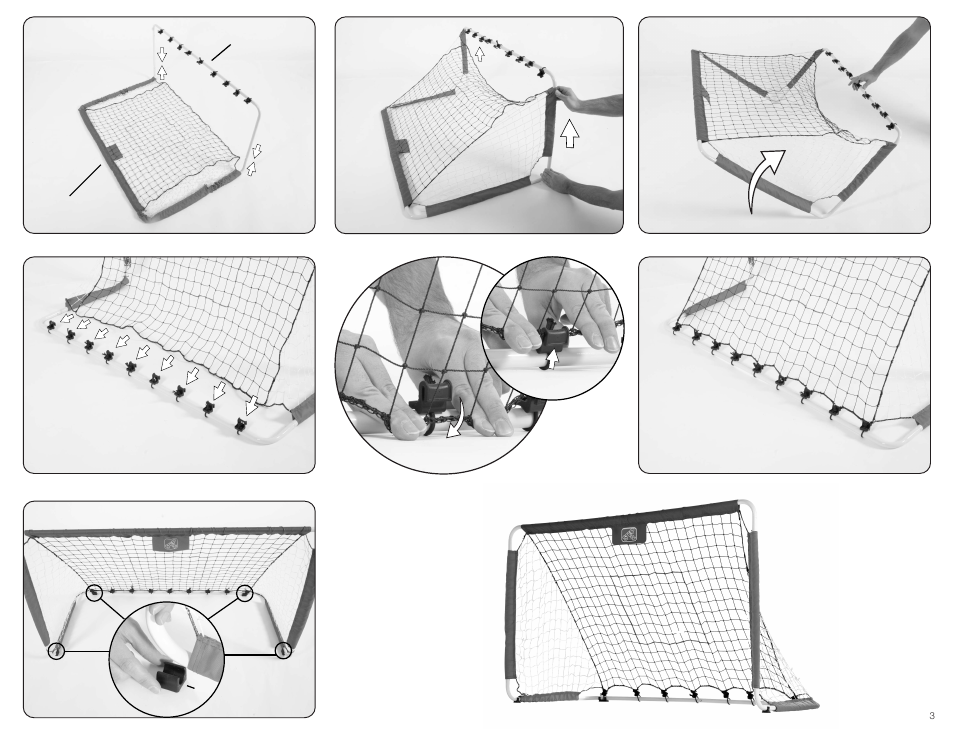 3