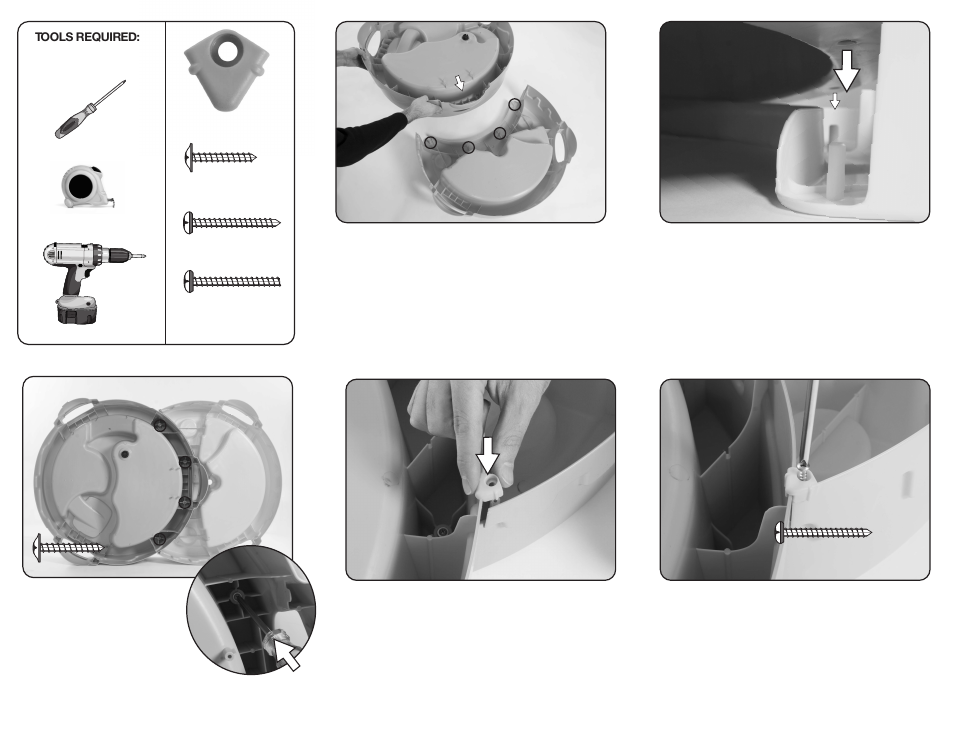 TOOLS REQUIRED: