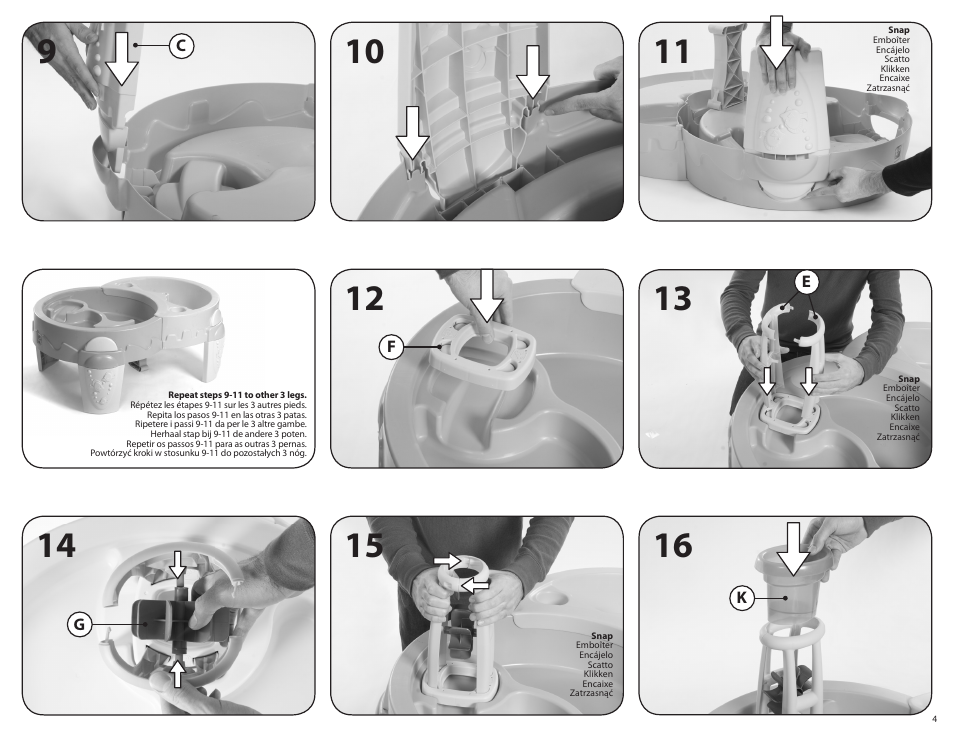 9

C

10

11

Snap
Emboîter
Encájelo
Scatto
Klikken
Encaixe
Zatrzasnąć

Repeat steps 9-11 to other 3 legs.
Répétez les étapes 9-11 sur les 3 autres pieds.
Repita los pasos 9-11 en las otras 3 patas.
Ripetere i passi 9-11 da per le 3 altre gambe.
Herhaal stap bij 9-11 de andere 3 poten.
Repetir os passos 9-11 para as outras 3 pernas.
Powtórzyć kroki w stosunku 9-11 do pozostałych 3 nóg.

12

F

13

E

Snap
Emboîter
Encájelo
Scatto
Klikken
Encaixe
Zatrzasnąć

14

G

15

Snap
Emboîter
Encájelo
Scatto
Klikken
Encaixe
Zatrzasnąć

16

K

4