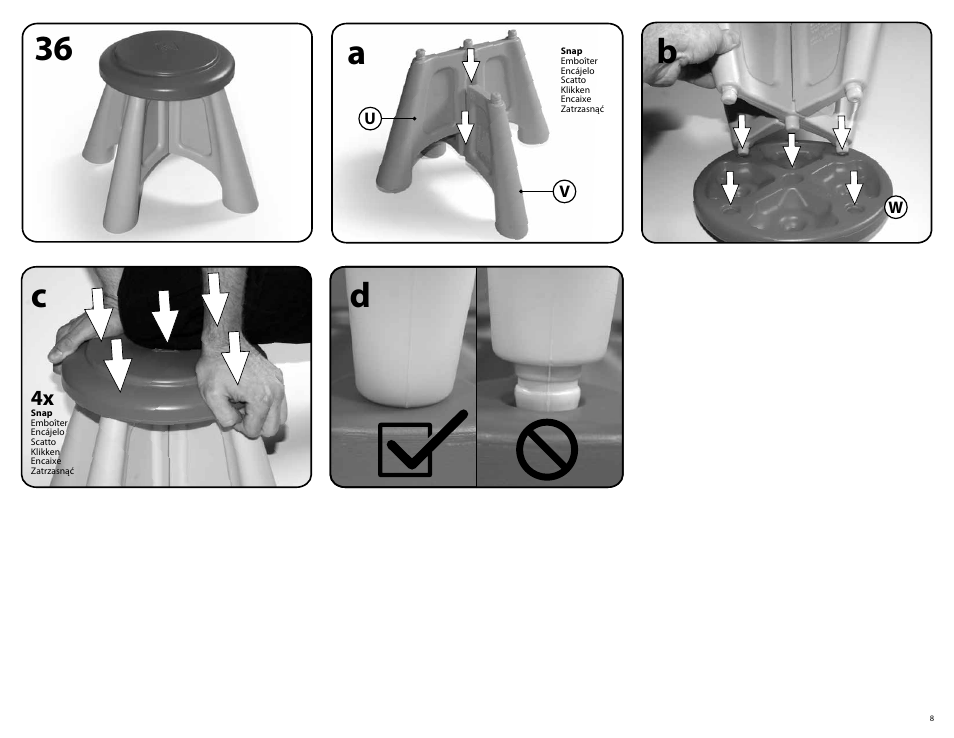 36

a

Snap
Emboîter
Encájelo
Scatto
Klikken
Encaixe
Zatrzasnąć

U

V

b

W

c

4x
Snap
Emboîter
Encájelo
Scatto
Klikken
Encaixe
Zatrzasnąć

d

8