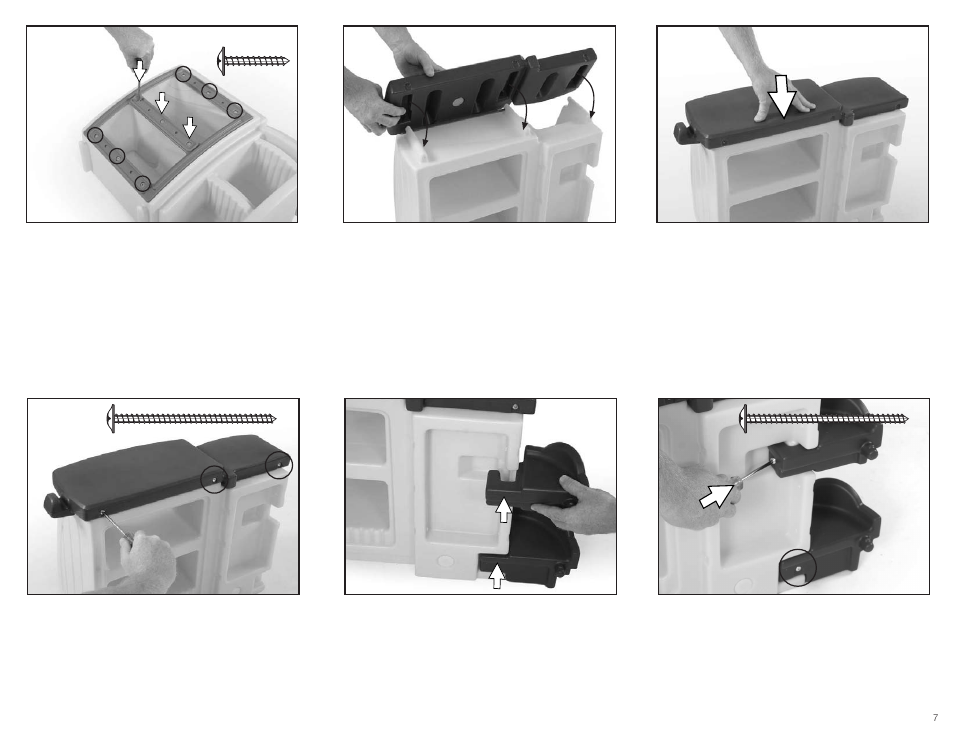 7