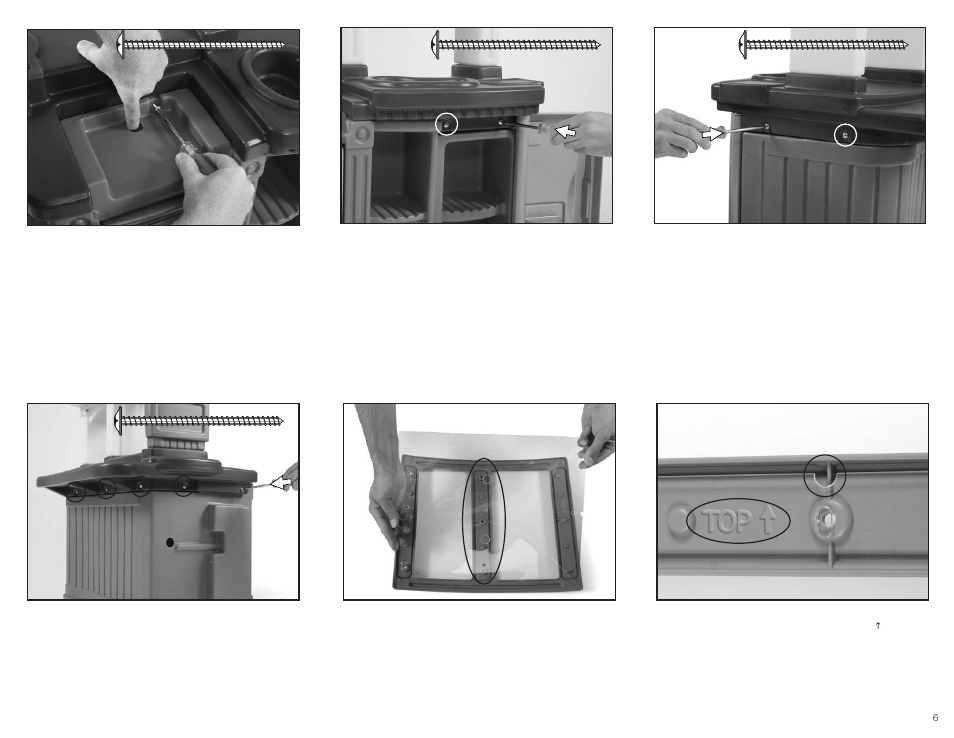 TOP ↑

↑

6