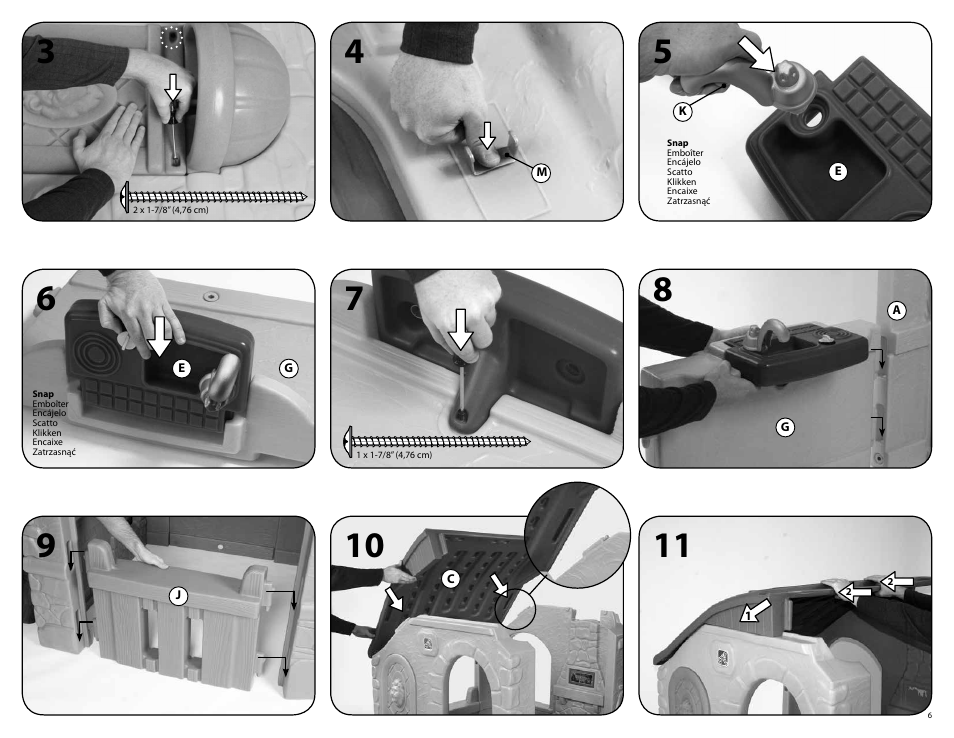 3

2 x 1-7/8" (4,76 cm)

4

M

5

K

Snap
Emboîter
Encájelo
Scatto
Klikken
Encaixe
Zatrzasnąć

E

6

E

G

Snap
Emboîter
Encájelo
Scatto
Klikken
Encaixe
Zatrzasnąć

7

1 x 1-7/8" (4,76 cm)

8

A

G

9

J

10

C

11

1

2

2

6