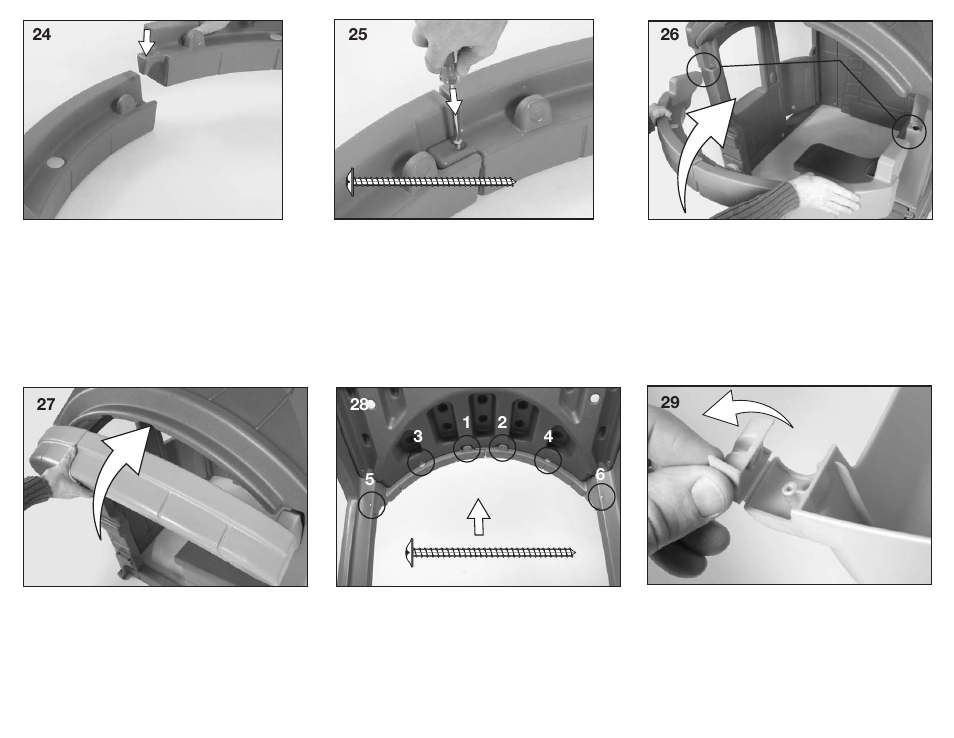 24

25

26

27

28

3

1

2

4

5

6

29