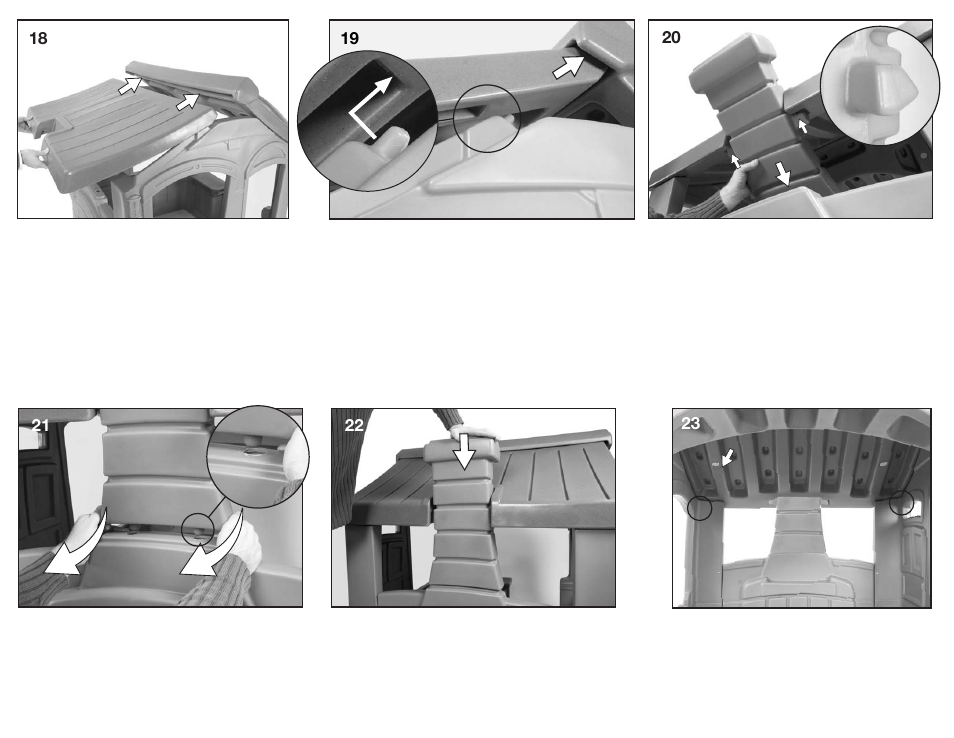 18

19

20

21

22

23