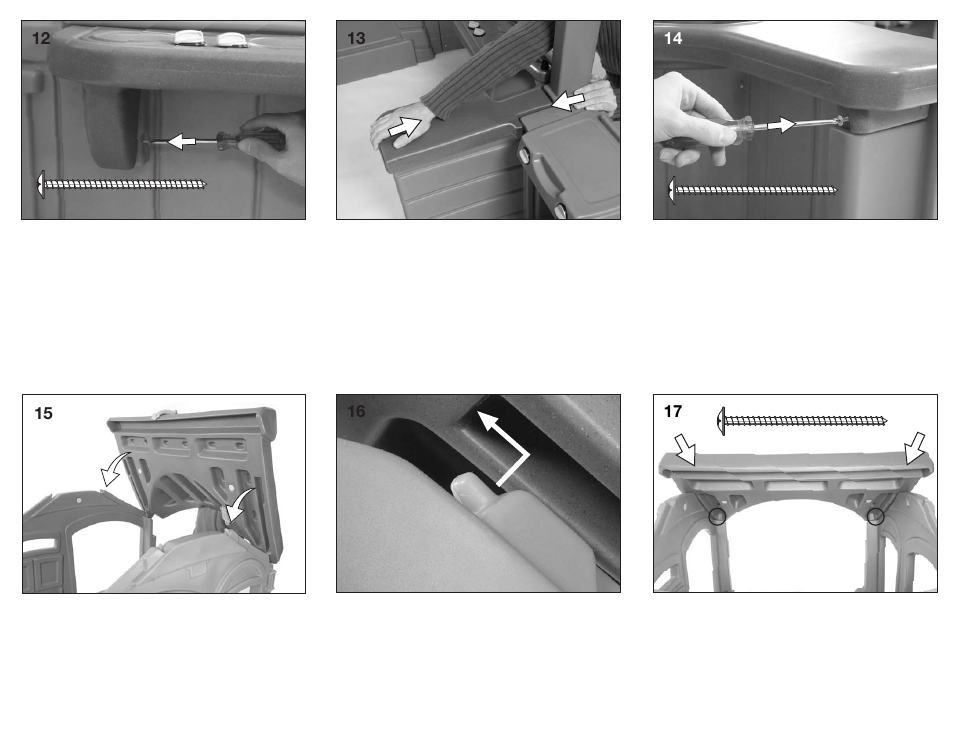 12

13

14

15

16

17