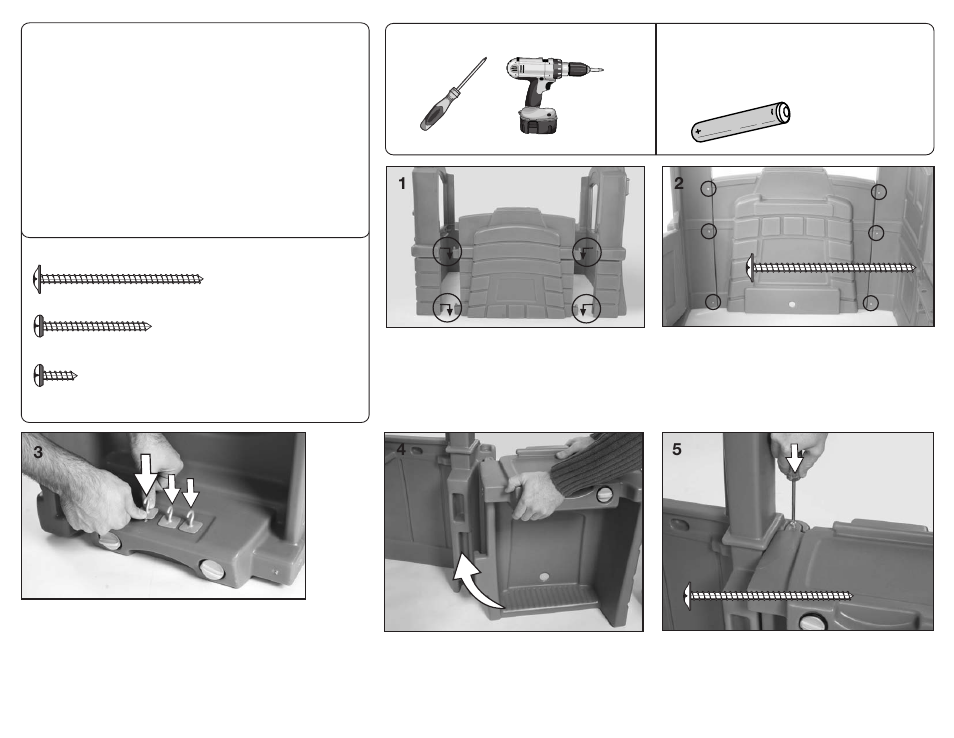 1

2

3

4

5