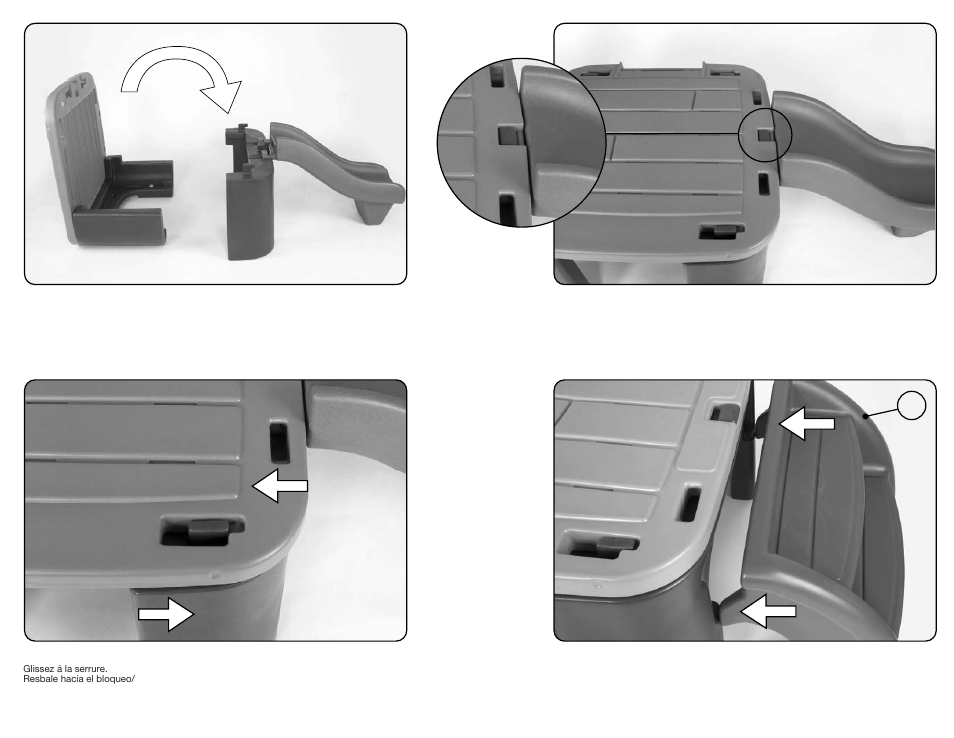 Glissez á la serrure.
Resbale hacia el bloqueo/