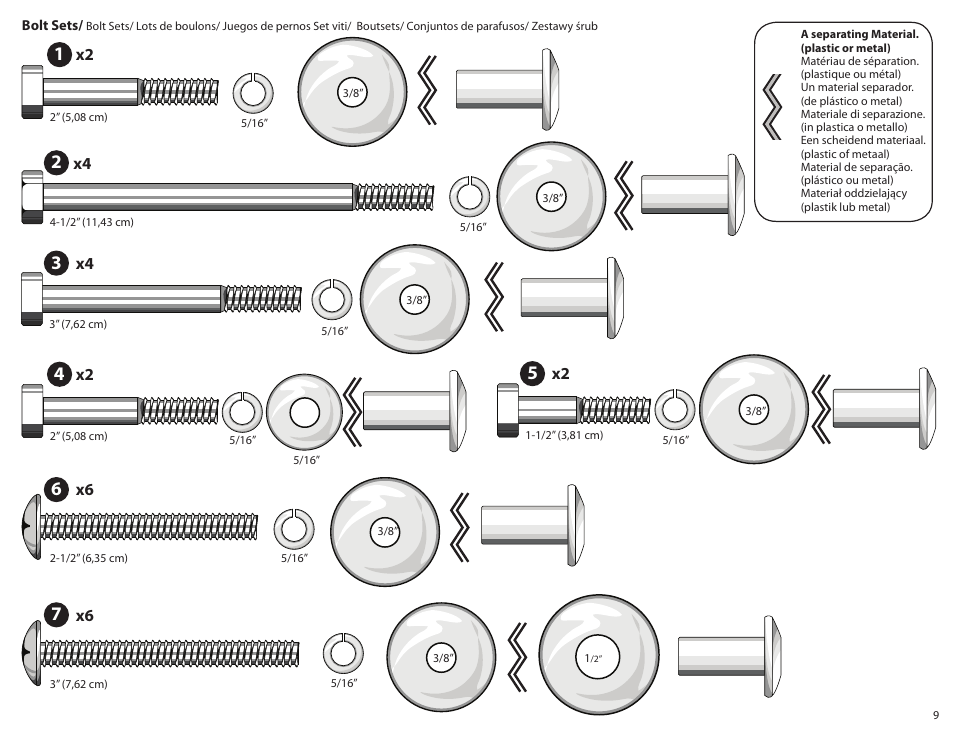 **Bolt Sets/** Bolt Sets/ Lots de boulons/ Juegos de pernos Set viti/ Boutsets/ Conjuntos de parafusos/ Zestawy śrub

**A separating Material. (plastic or metal)**
Matériau de séparation. (plastique ou métal)
Un material separador. (de plástico o metal)
Materiale di separazione. (in plastica o metallo)
Een scheidend materiaal. (plastic of metaal)
Material de separação. (plástico ou metal)
Materiał oddzielający (plastik lub metal)

1 x2
2" (5,08 cm)
5/16"
3/8"

2 x4
4-1/2" (11,43 cm)
5/16"
3/8"

3 x4
3" (7,62 cm)
5/16"
3/8"

4 x2
2" (5,08 cm)
5/16"
5/16"

5 x2
1-1/2" (3,81 cm)
5/16"
3/8"

6 x6
2-1/2" (6,35 cm)
5/16"
3/8"

7 x6
3" (7,62 cm)
5/16"
3/8"
1/2"

9