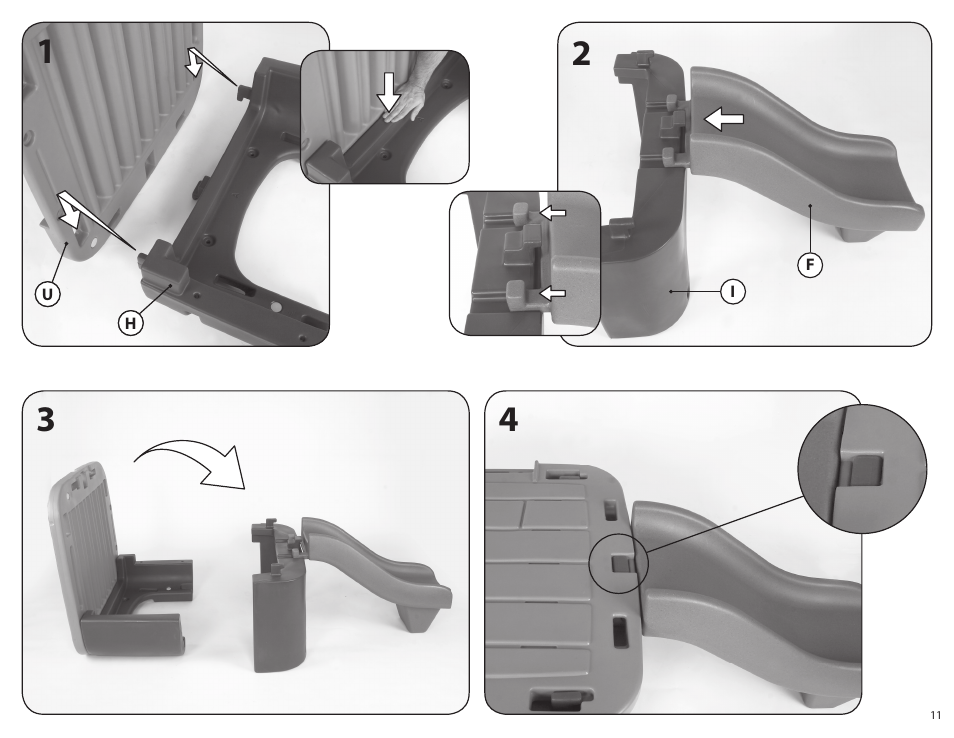 1

U

H

2

F

I

3

4

11