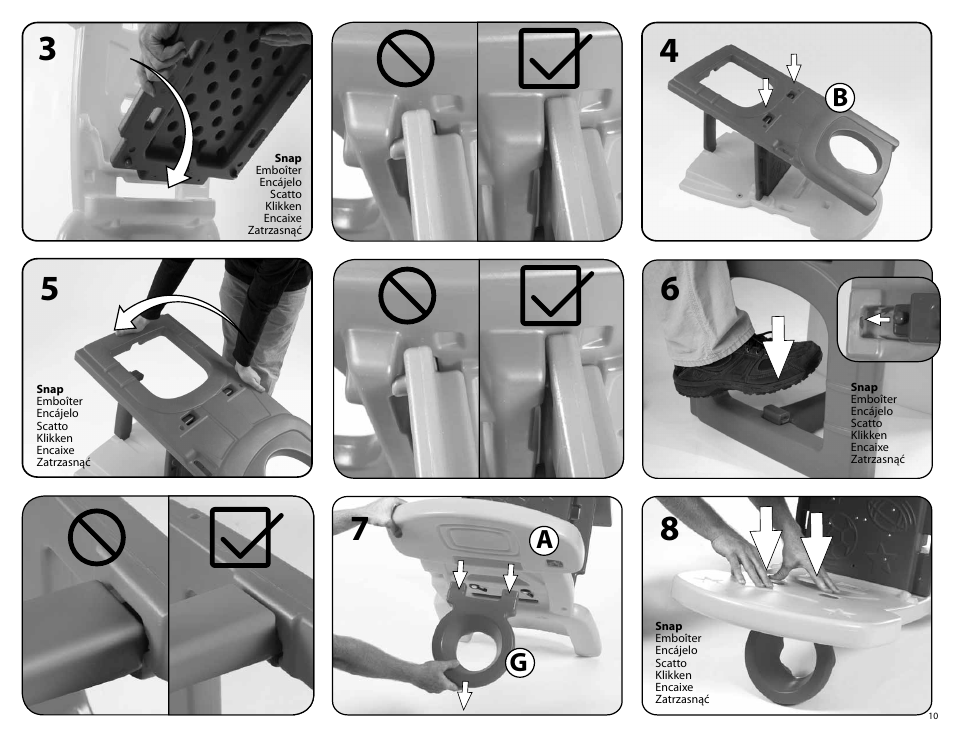 3

Snap
Emboîter
Encájelo
Scatto
Klikken
Encaixe
Zatrzasnąć

4

B

5

Snap
Emboîter
Encájelo
Scatto
Klikken
Encaixe
Zatrzasnąć

6

Snap
Emboîter
Encájelo
Scatto
Klikken
Encaixe
Zatrzasnąć

7

A

G

8

Snap
Emboîter
Encájelo
Scatto
Klikken
Encaixe
Zatrzasnąć

10