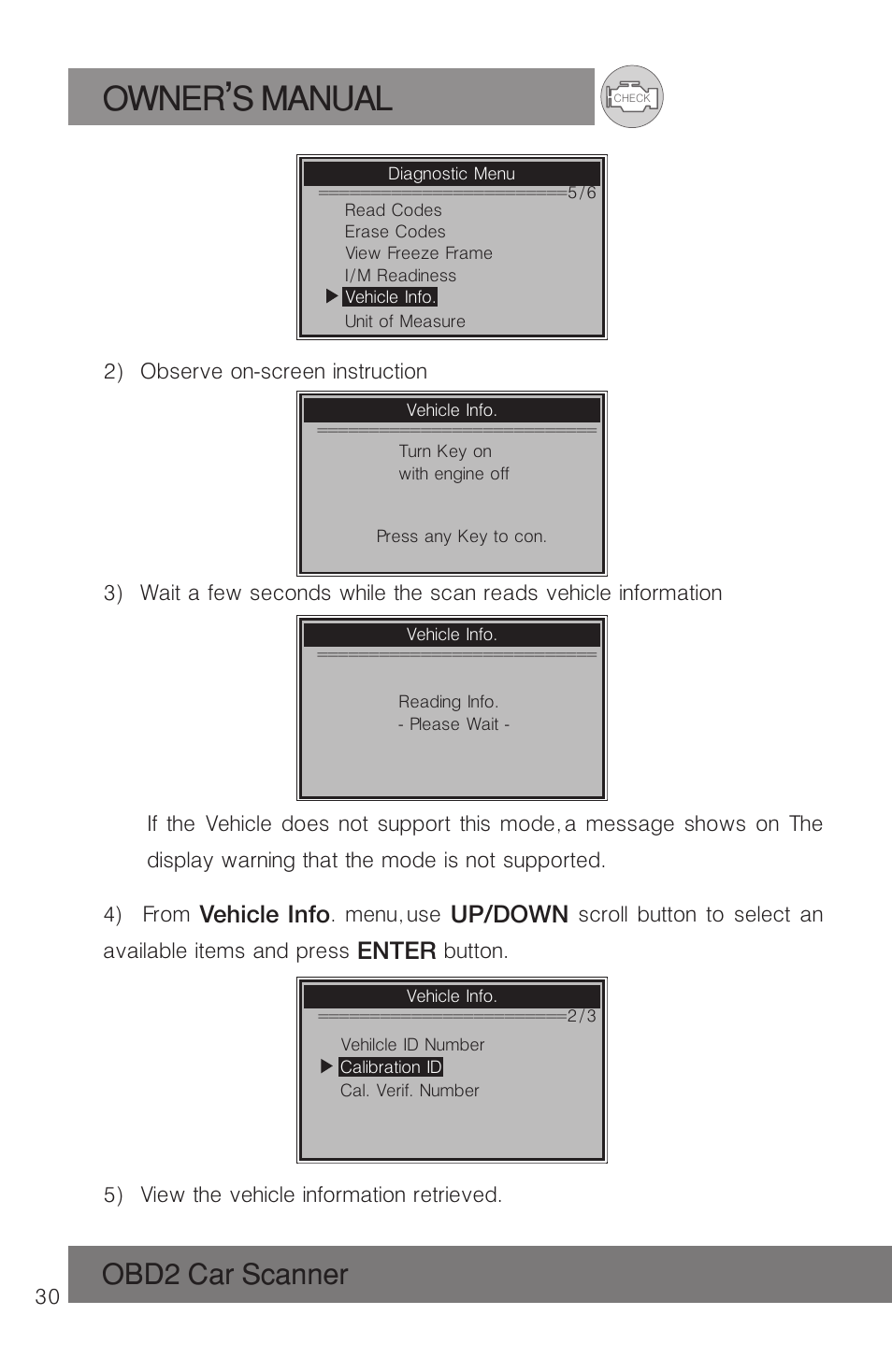 OWNER'S MANUAL

CHECK

Diagnostic Menu
5/6
Read Codes
Erase Codes
View Freeze Frame
I/M Readiness
Vehicle Info.
Unit of Measure

2) Observe on-screen instruction

Vehicle Info.
Turn Key on
with engine off

Press any Key to con.

3) Wait a few seconds while the scan reads vehicle information

Vehicle Info.
Reading Info.
- Please Wait -

If the Vehicle does not support this mode, a message shows on The display warning that the mode is not supported.

4) From Vehicle Info. menu, use UP/DOWN scroll button to select an available items and press ENTER button.

Vehicle Info.
2/3
Vehilcle ID Number
Calibration ID
Cal. Verif. Number

5) View the vehicle information retrieved.

30

OBD2 Car Scanner