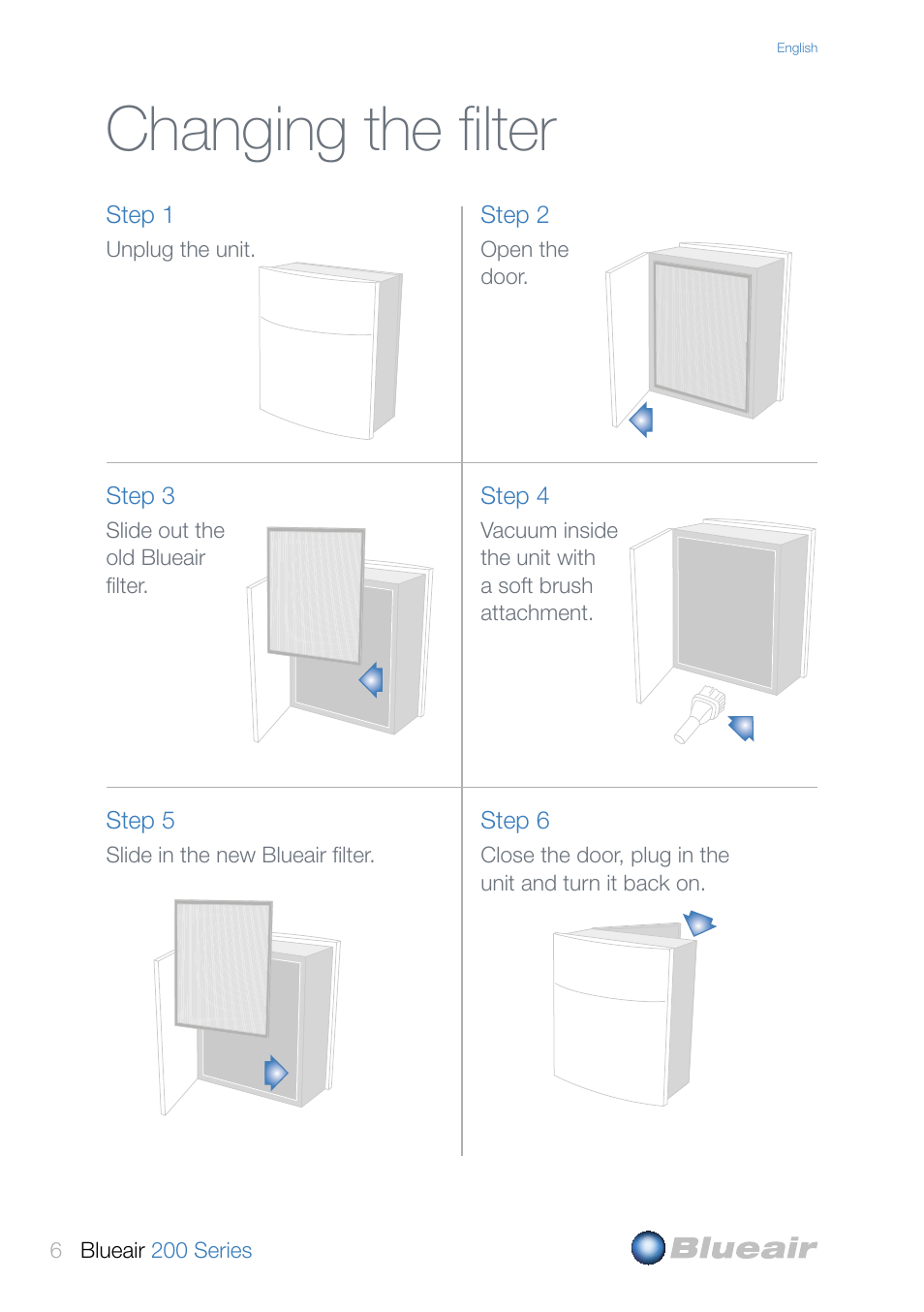 English

Changing the filter

Step 1
Unplug the unit.

Step 2
Open the door.

Step 3
Slide out the old Blueair filter.

Step 4
Vacuum inside the unit with a soft brush attachment.

Step 5
Slide in the new Blueair filter.

Step 6
Close the door, plug in the unit and turn it back on.

6 Blueair 200 Series

Blueair