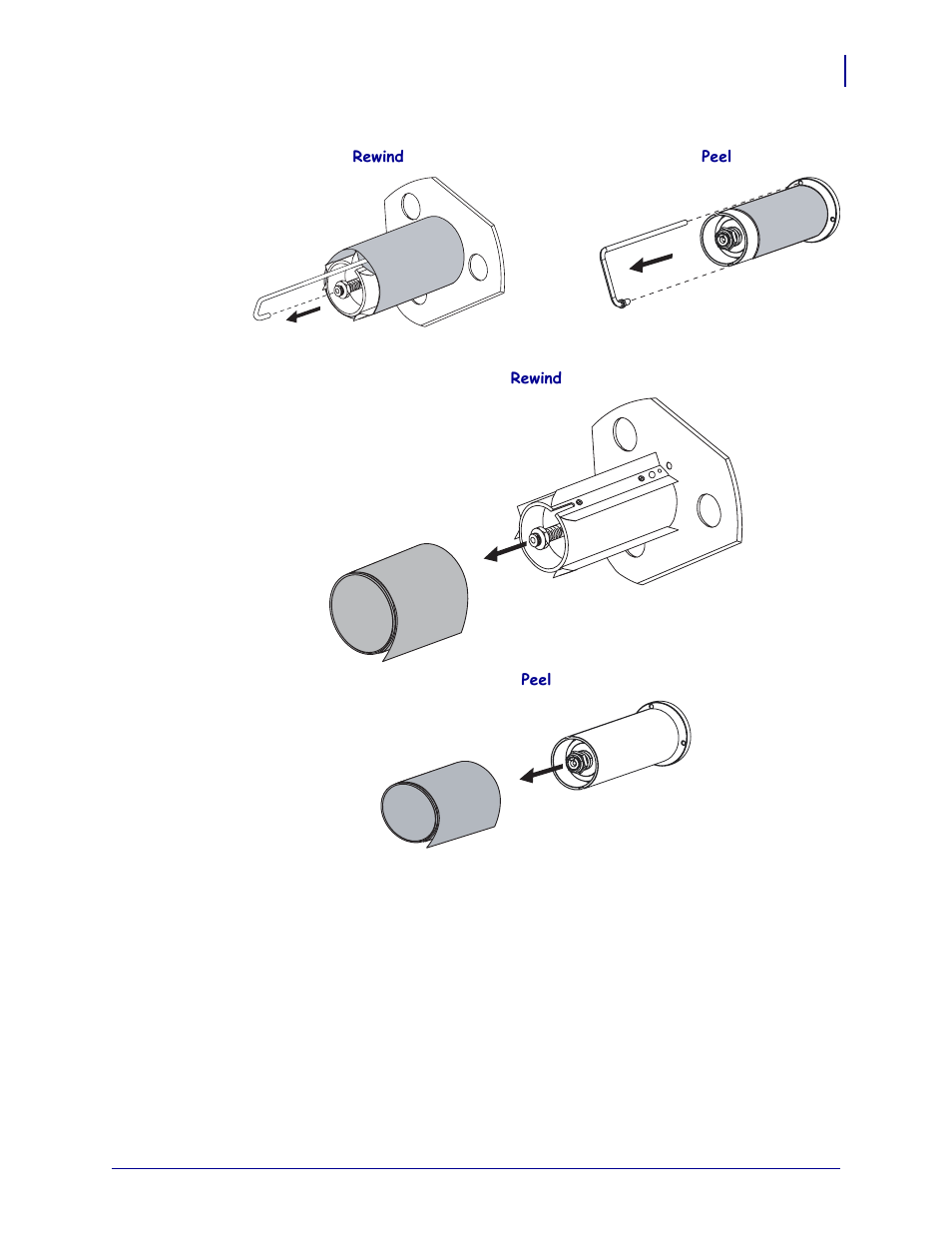 Rewind

Peel

Rewind

Peel