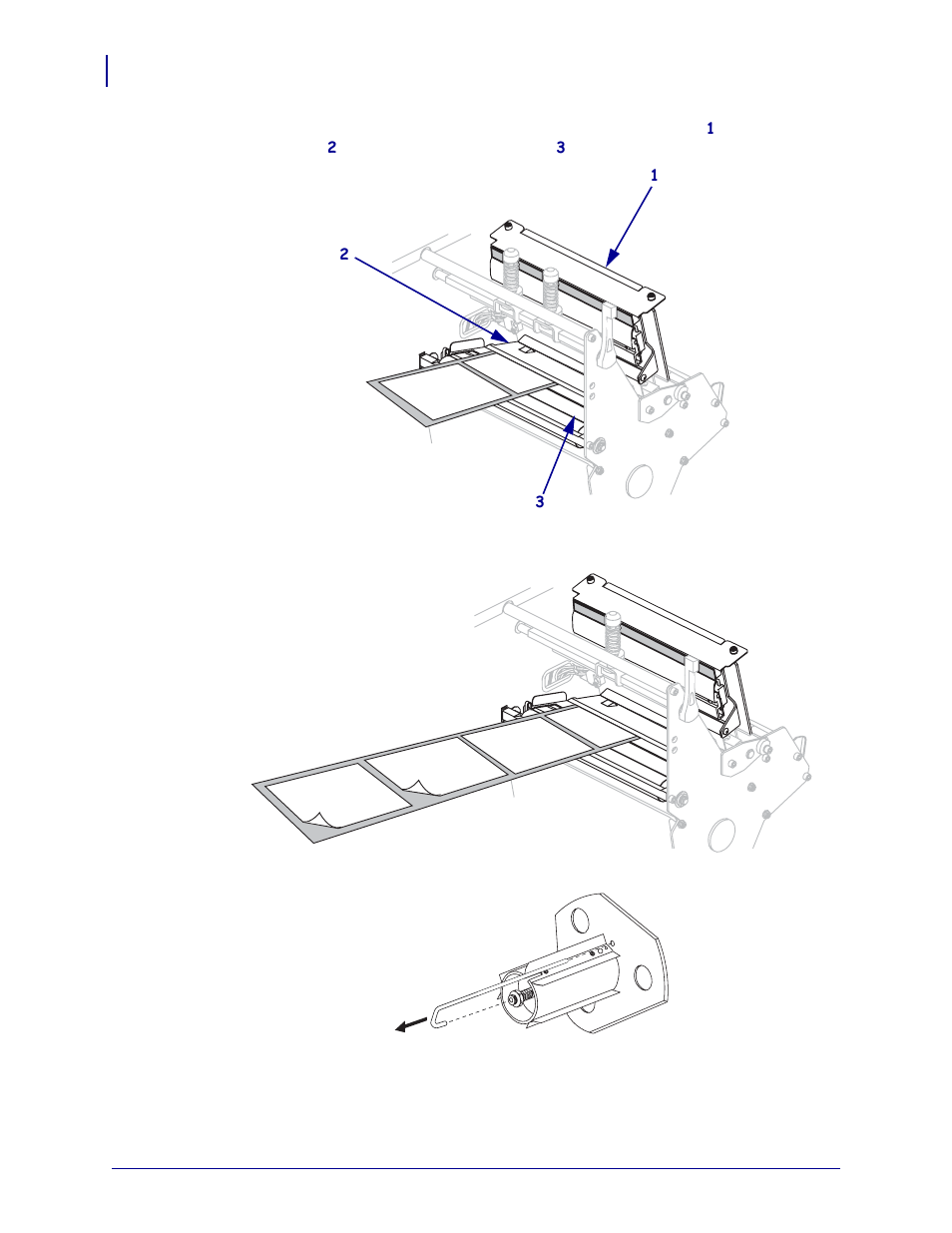 1
2
3
1
2
3