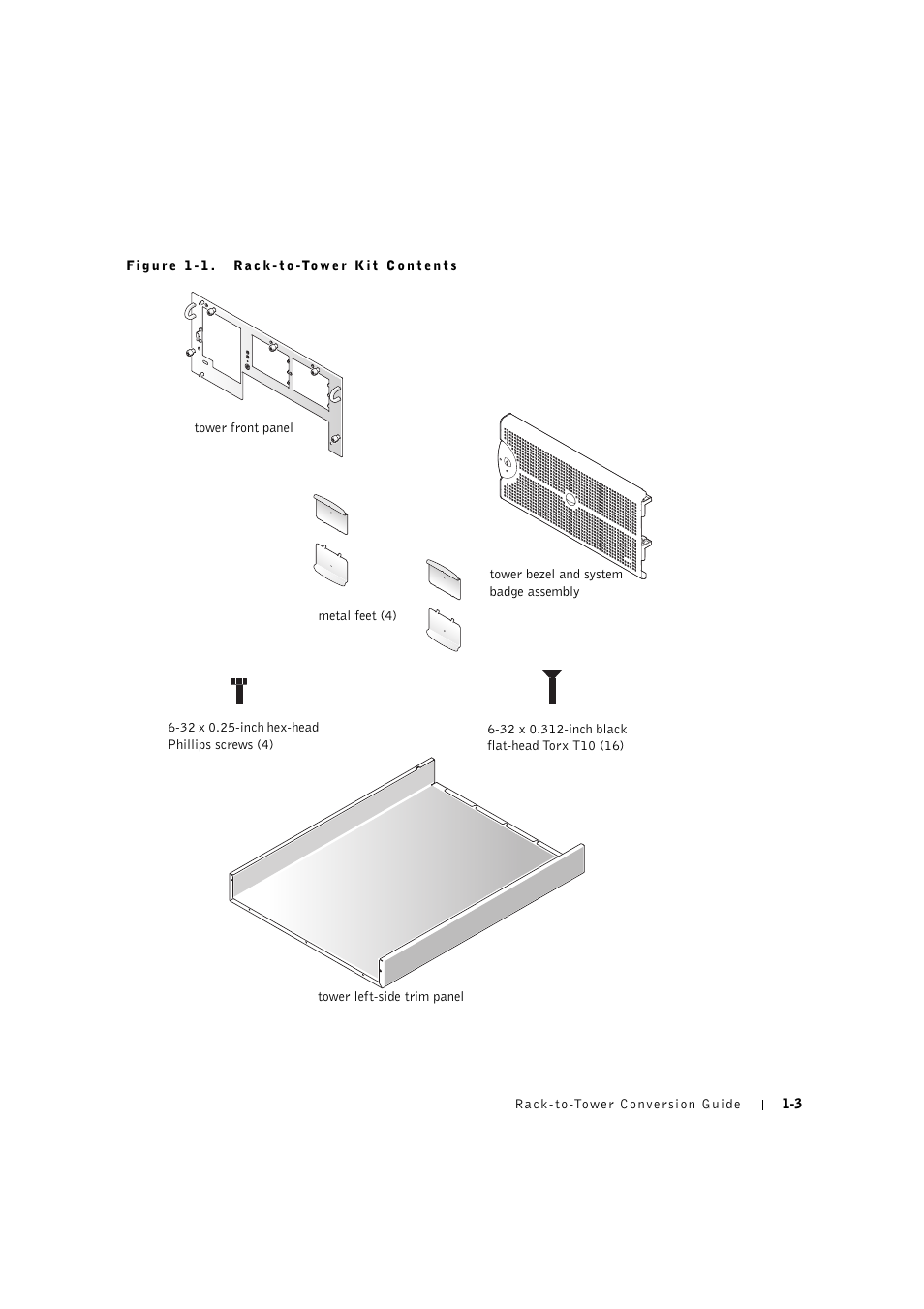 Figure 1-1. Rack-to-Tower Kit Contents

tower front panel

tower bezel and system badge assembly

metal feet (4)

6-32 x 0.25-inch hex-head Phillips screws (4)

6-32 x 0.312-inch black flat-head Torx T10 (16)

tower left-side trim panel

Rack-to-Tower Conversion Guide | 1-3