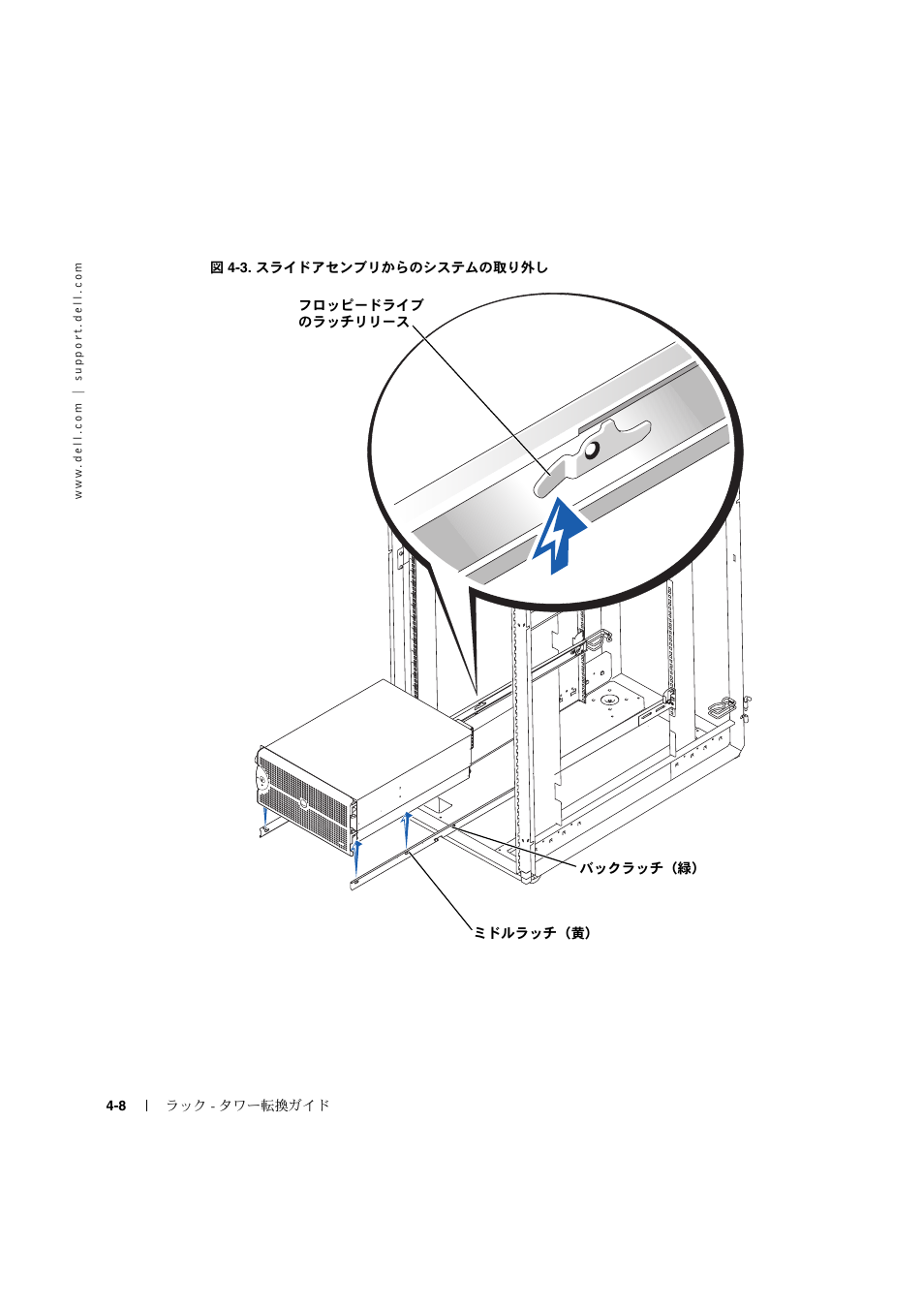 www.dell.com | support.dell.com

図 4-3. スライドアセンブリからのシステムの取り外し

フロッピードライブのラッチリリース

バックラッチ（緑）

ミドルラッチ（黄）

4-8 | ラック - タワー転換ガイド