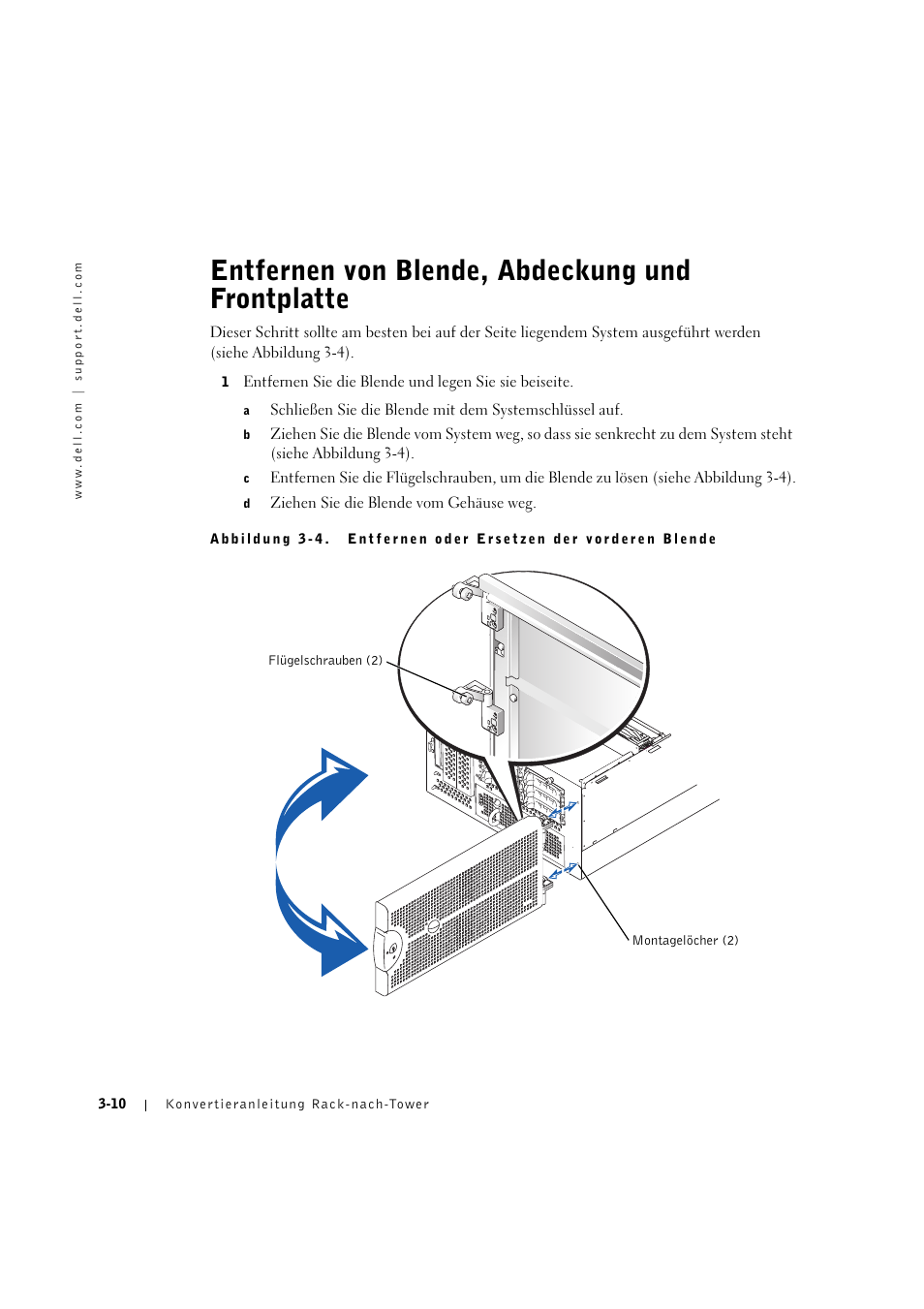 www.dell.com | support.dell.com

Entfernen von Blende, Abdeckung und Frontplatte

Dieser Schritt sollte am besten bei auf der Seite liegendem System ausgeführt werden (siehe Abbildung 3-4).

1 Entfernen Sie die Blende und legen Sie sie beiseite.

a Schließen Sie die Blende mit dem Systemschlüssel auf.

b Ziehen Sie die Blende vom System weg, so dass sie senkrecht zu dem System steht (siehe Abbildung 3-4).

c Entfernen Sie die Flügelschrauben, um die Blende zu lösen (siehe Abbildung 3-4).

d Ziehen Sie die Blende vom Gehäuse weg.

Abbildung 3-4. Entfernen oder Ersetzen der vorderen Blende

Flügelschrauben (2)

Montagelöcher (2)

3-10 | Konvertieranleitung Rack-nach-Tower