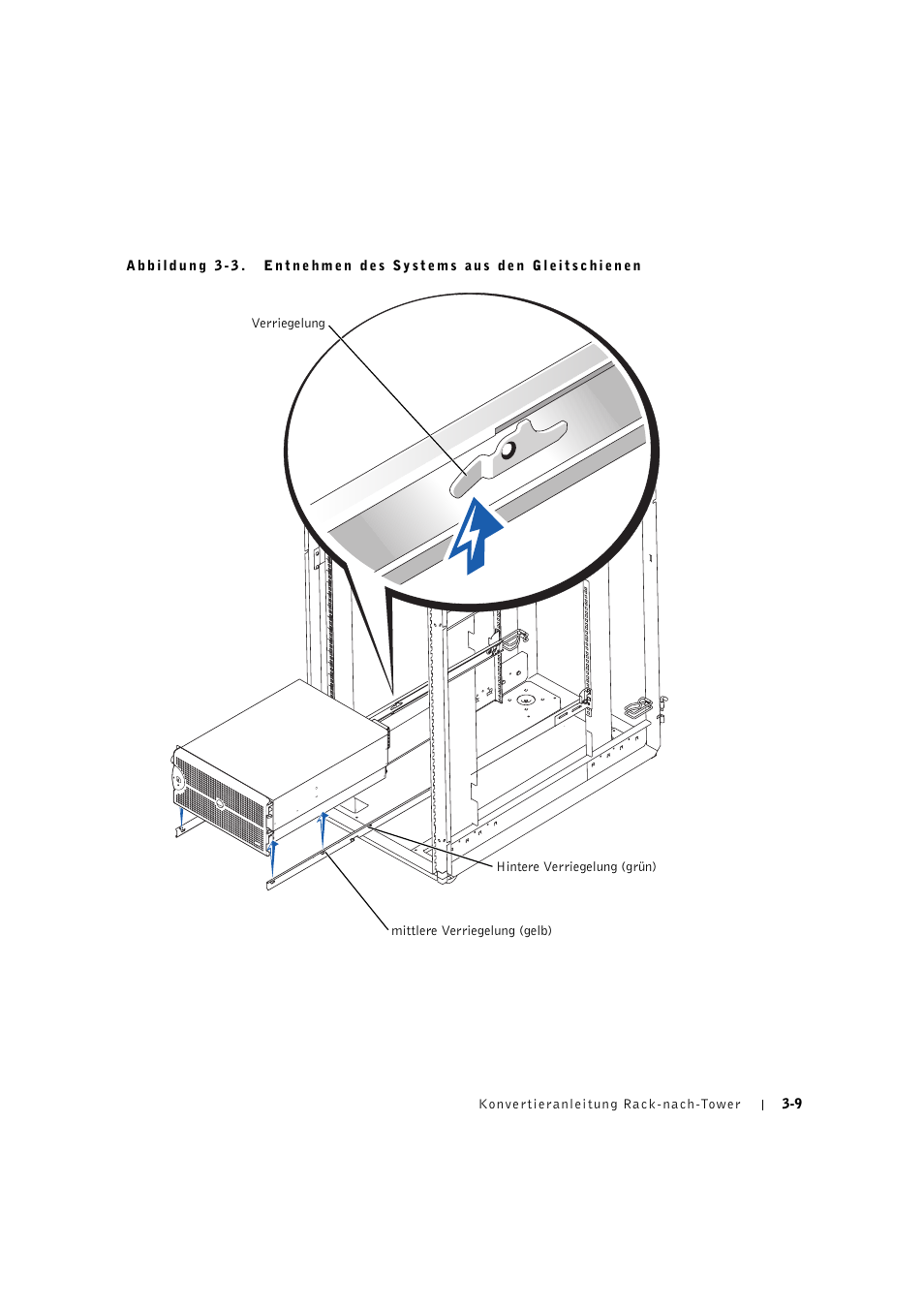 Abbildung 3-3. Entnehmen des Systems aus den Gleitschienen

Verriegelung

Hintere Verriegelung (grün)

mittlere Verriegelung (gelb)

Konvertieranleitung Rack-nach-Tower | 3-9