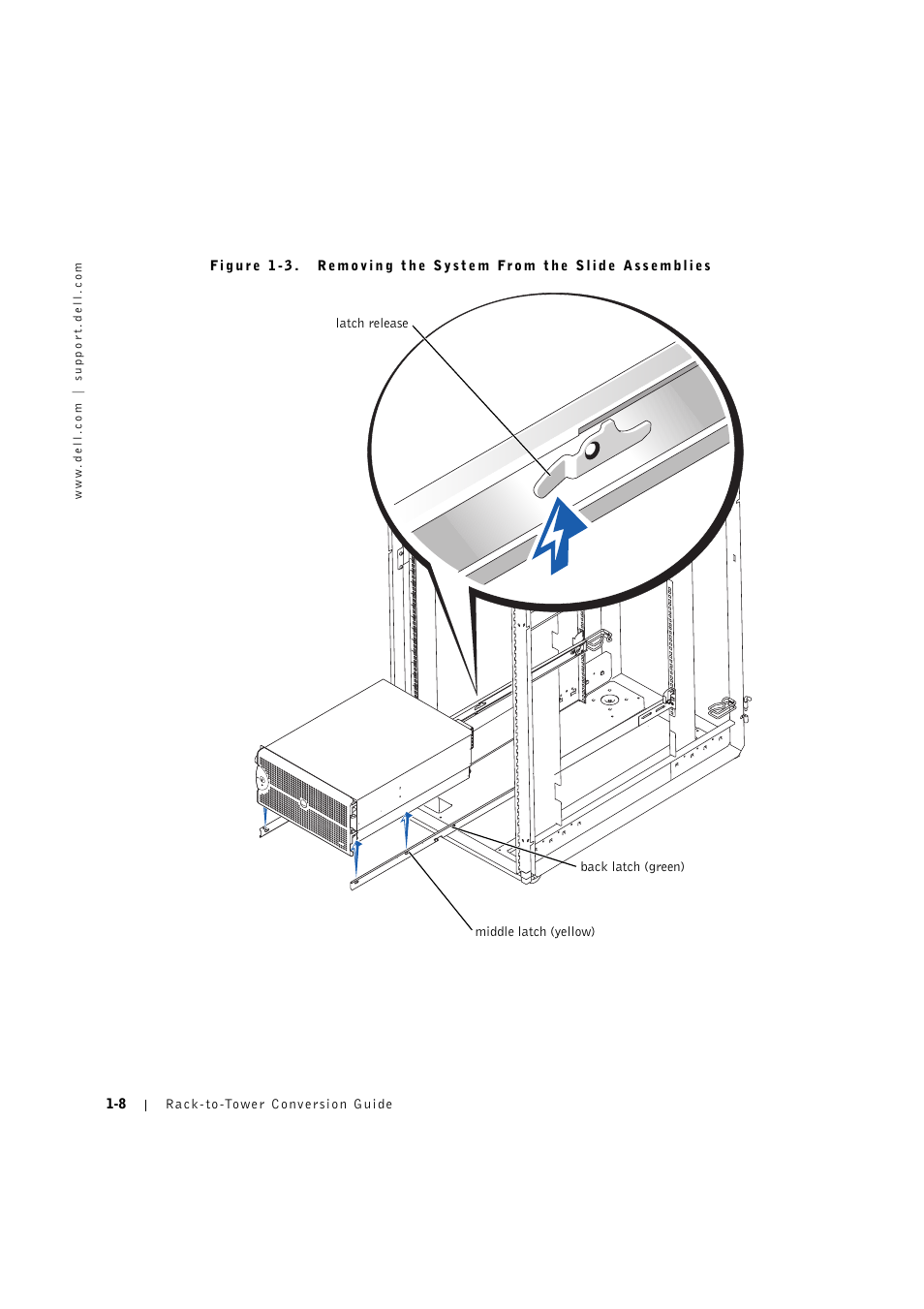 www.dell.com | support.dell.com

Figure 1-3. Removing the System From the Slide Assemblies

latch release

back latch (green)

middle latch (yellow)

1-8 | Rack-to-Tower Conversion Guide