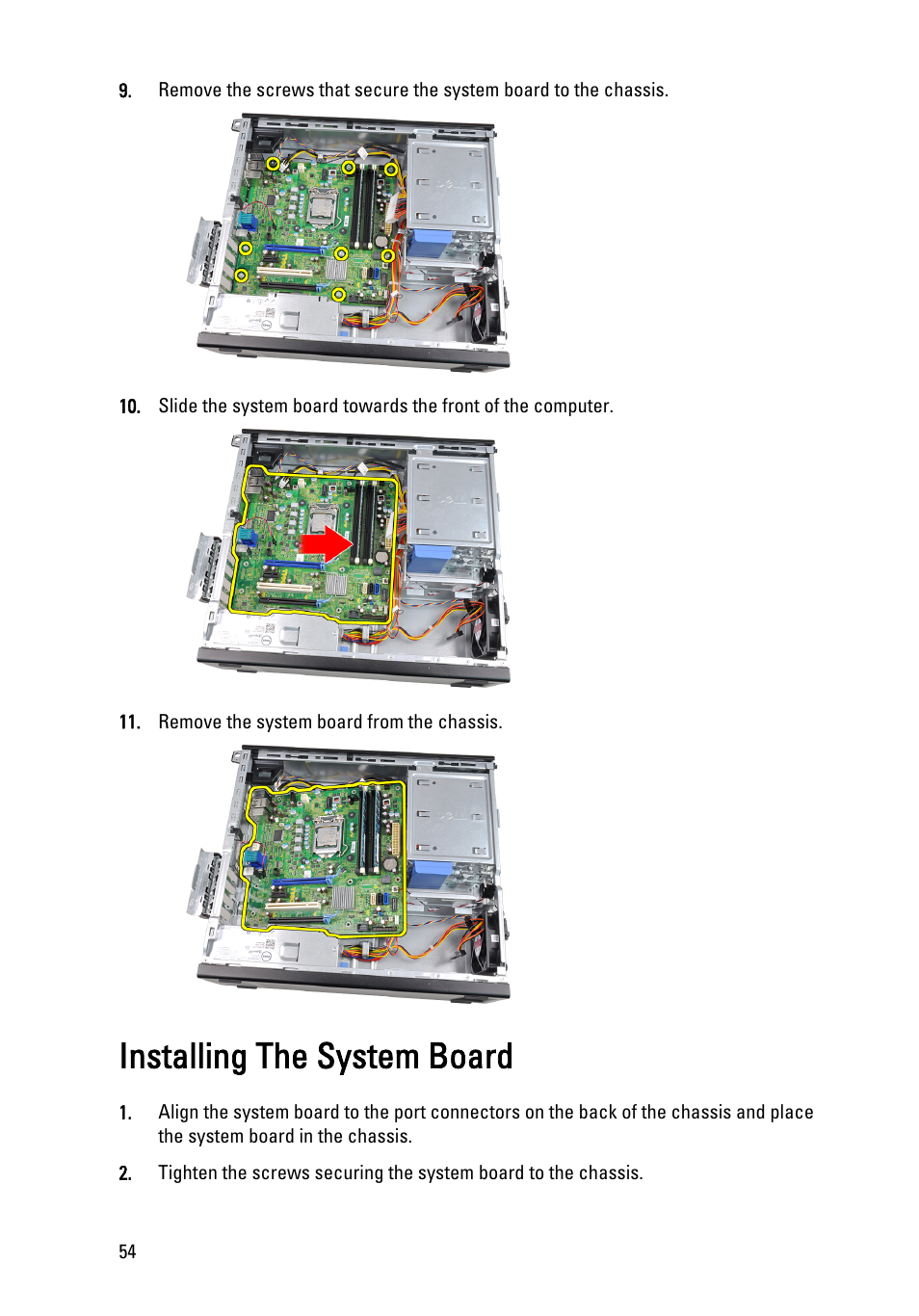 9. Remove the screws that secure the system board to the chassis.

10. Slide the system board towards the front of the computer.

11. Remove the system board from the chassis.

Installing The System Board

1. Align the system board to the port connectors on the back of the chassis and place the system board in the chassis.

2. Tighten the screws securing the system board to the chassis.

54