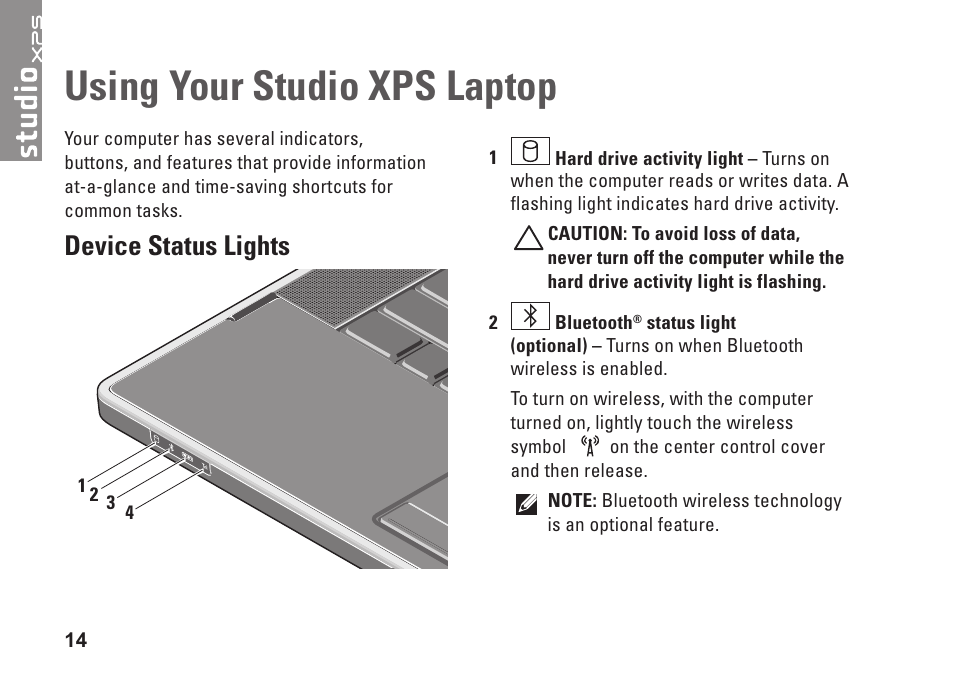 studio XPS

Using Your Studio XPS Laptop

Your computer has several indicators, buttons, and features that provide information at-a-glance and time-saving shortcuts for common tasks.

Device Status Lights

1 2 3 4

1 Hard drive activity light – Turns on when the computer reads or writes data. A flashing light indicates hard drive activity.

CAUTION: To avoid loss of data, never turn off the computer while the hard drive activity light is flashing.

2 Bluetooth® status light (optional) – Turns on when Bluetooth wireless is enabled.

To turn on wireless, with the computer turned on, lightly touch the wireless symbol on the center control cover and then release.

NOTE: Bluetooth wireless technology is an optional feature.

14