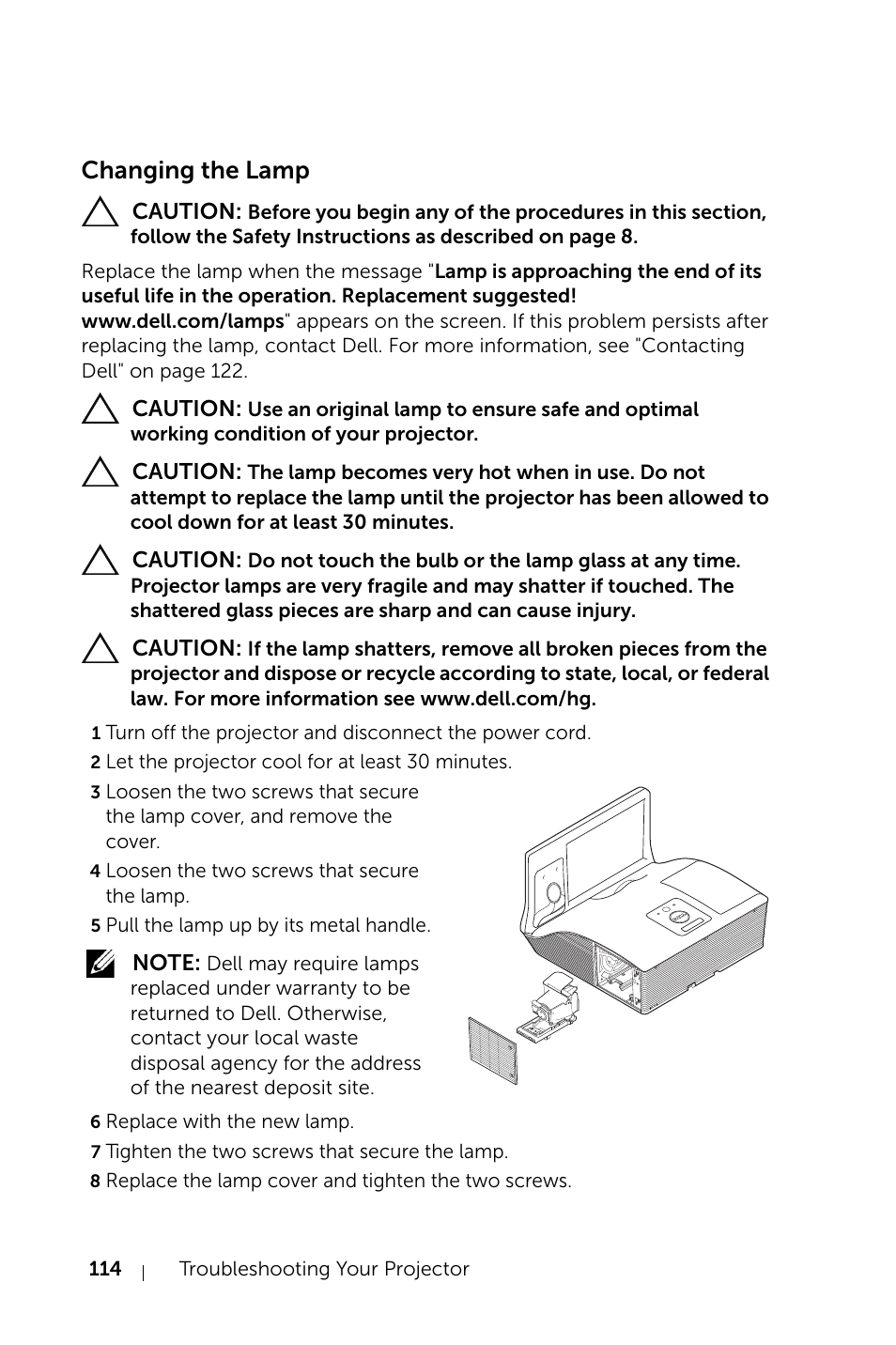 Changing the Lamp

CAUTION: Before you begin any of the procedures in this section, follow the Safety Instructions as described on page 8.

Replace the lamp when the message "Lamp is approaching the end of its useful life in the operation. Replacement suggested! www.dell.com/lamps" appears on the screen. If this problem persists after replacing the lamp, contact Dell. For more information, see "Contacting Dell" on page 122.

CAUTION: Use an original lamp to ensure safe and optimal working condition of your projector.

CAUTION: The lamp becomes very hot when in use. Do not attempt to replace the lamp until the projector has been allowed to cool down for at least 30 minutes.

CAUTION: Do not touch the bulb or the lamp glass at any time. Projector lamps are very fragile and may shatter if touched. The shattered glass pieces are sharp and can cause injury.

CAUTION: If the lamp shatters, remove all broken pieces from the projector and dispose or recycle according to state, local, or federal law. For more information see www.dell.com/hg.

1 Turn off the projector and disconnect the power cord.

2 Let the projector cool for at least 30 minutes.

3 Loosen the two screws that secure the lamp cover, and remove the cover.

4 Loosen the two screws that secure the lamp.

5 Pull the lamp up by its metal handle.

NOTE: Dell may require lamps replaced under warranty to be returned to Dell. Otherwise, contact your local waste disposal agency for the address of the nearest deposit site.

6 Replace with the new lamp.

7 Tighten the two screws that secure the lamp.

8 Replace the lamp cover and tighten the two screws.

114 | Troubleshooting Your Projector