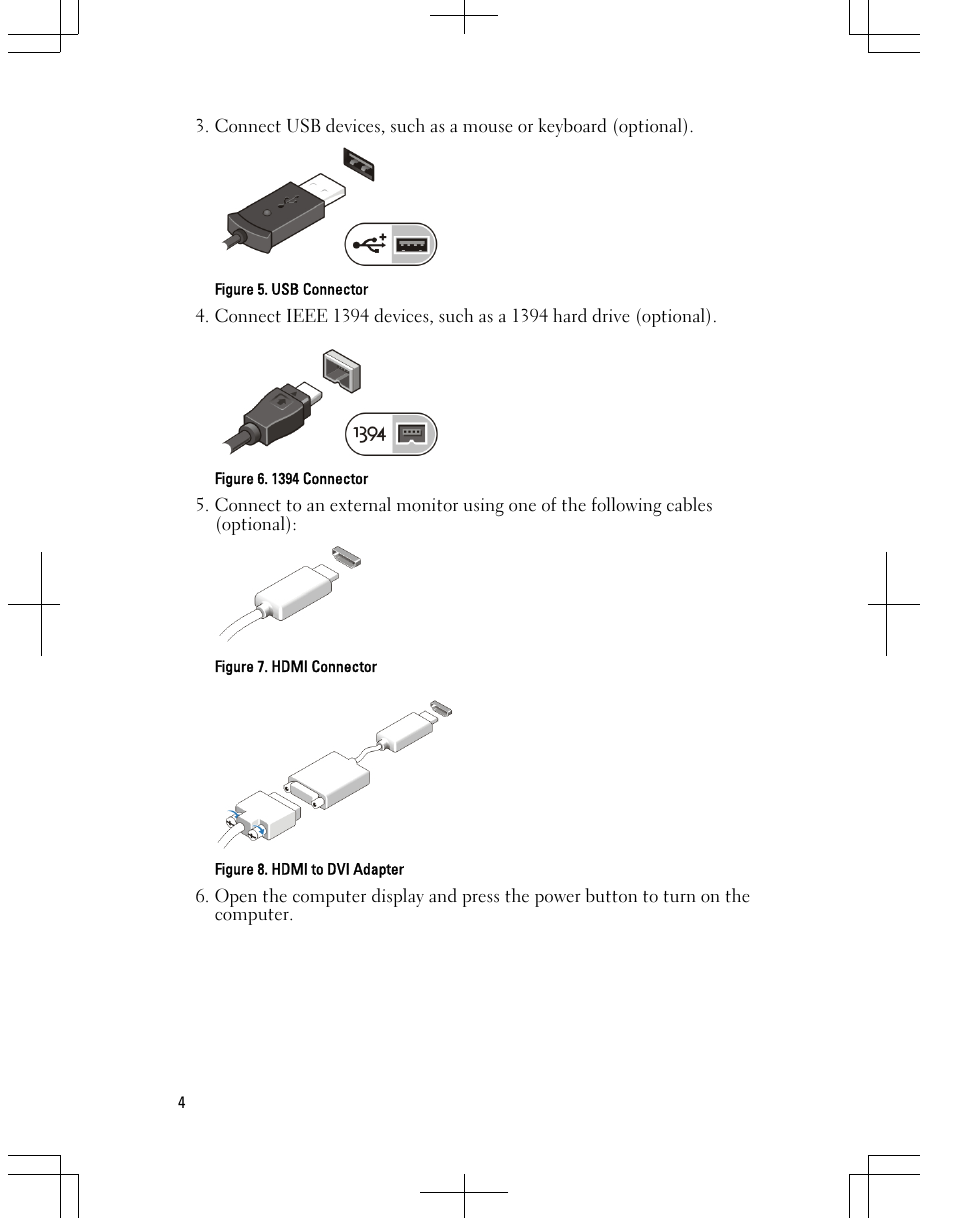 3. Connect USB devices, such as a mouse or keyboard (optional).

Figure 5. USB Connector

4. Connect IEEE 1394 devices, such as a 1394 hard drive (optional).

1394

Figure 6. 1394 Connector

5. Connect to an external monitor using one of the following cables (optional):

Figure 7. HDMI Connector

Figure 8. HDMI to DVI Adapter

6. Open the computer display and press the power button to turn on the computer.

4