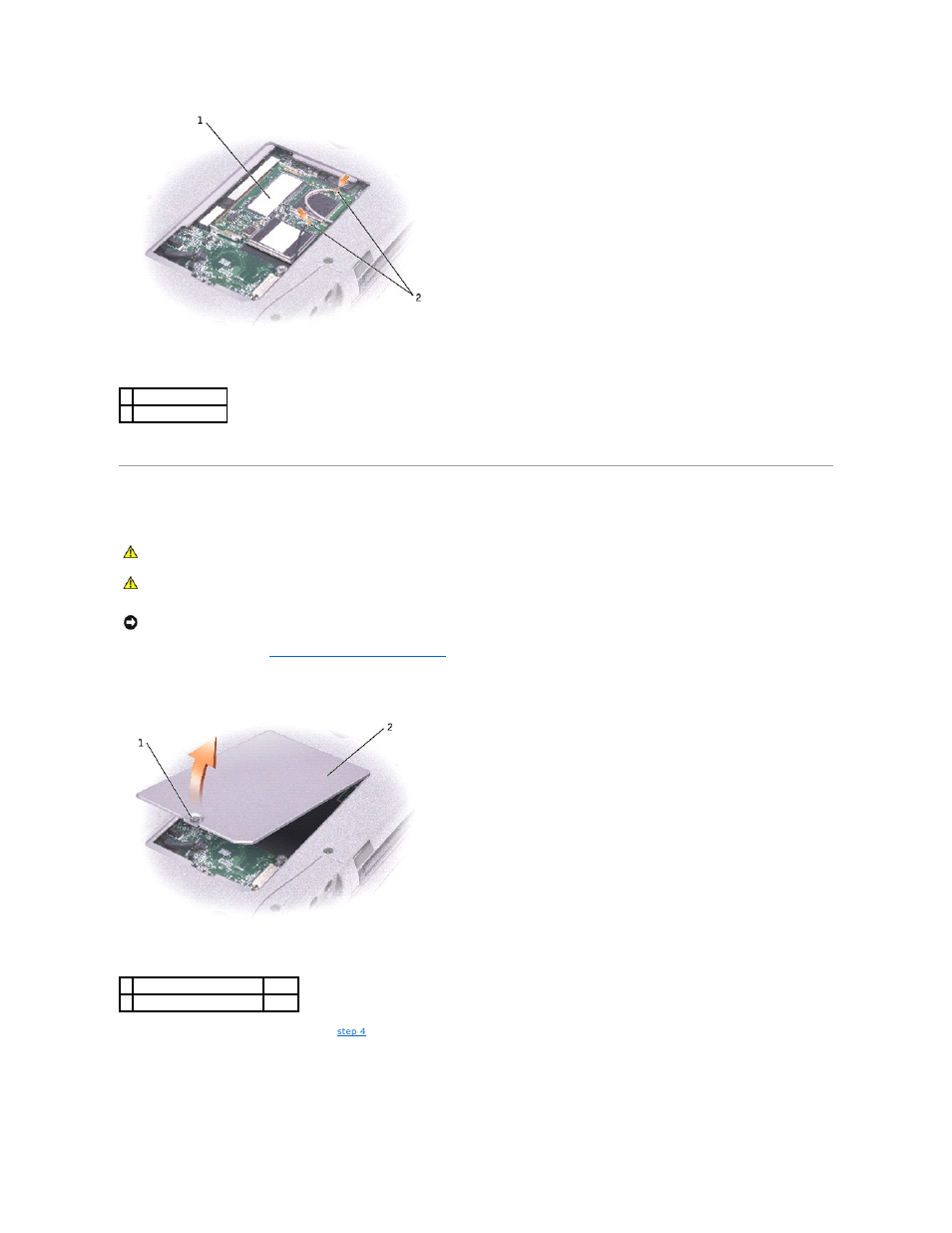 1

2

1

2

step 4